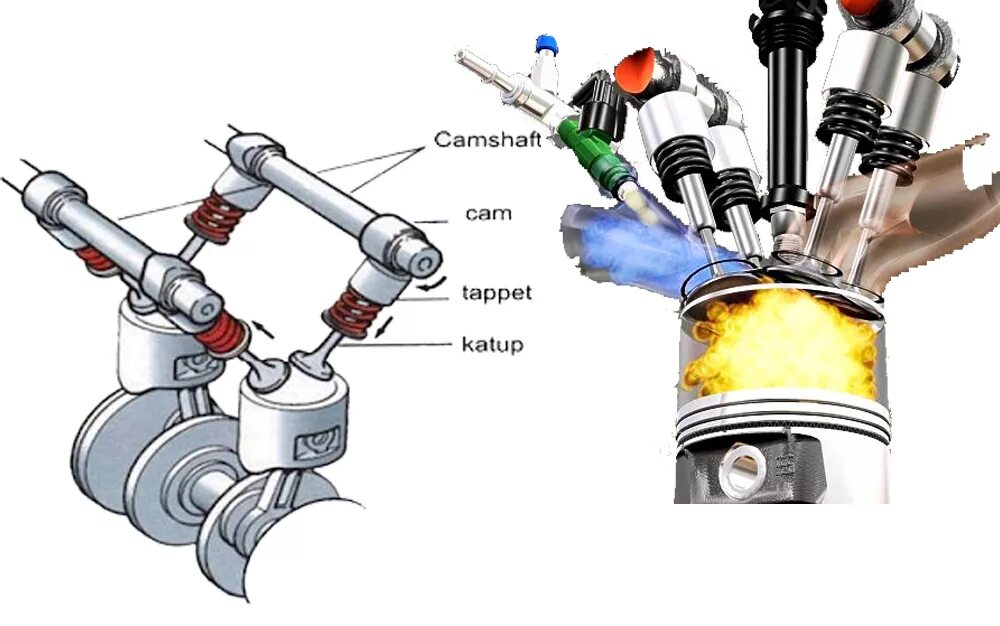 Camshaft
cam
tappet
katup