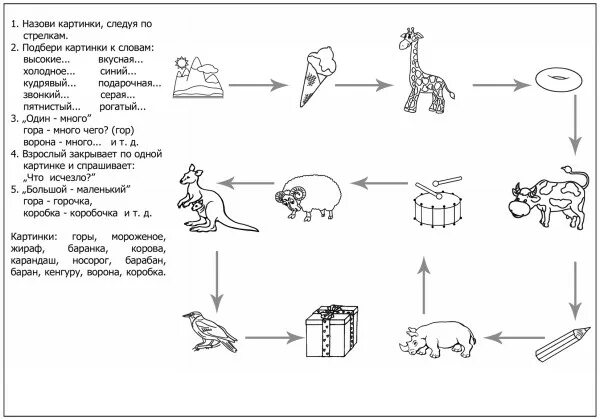 1. Назови картинки, следуя по стрелкам.
2. Подбери картинки к словам:
высокие... вкусная...
холодное... синий...
кудрявый... подарочная...
звонкий... серая...
пятнистый... рогатый...
3. „Один - много"
гора - много чего? (гор)
ворона - много... и т. д.
4. Взрослый закрывает по одной картинке и спрашивает:
„Что исчезло?"
5. „Большой - маленький"
гора - горочка,
коробка - коробочка и т. д.

Картинки: горы, мороженое, жираф, баранка, корова, карандаш, носорог, барабан, баран, кенгуру, ворона, коробка.