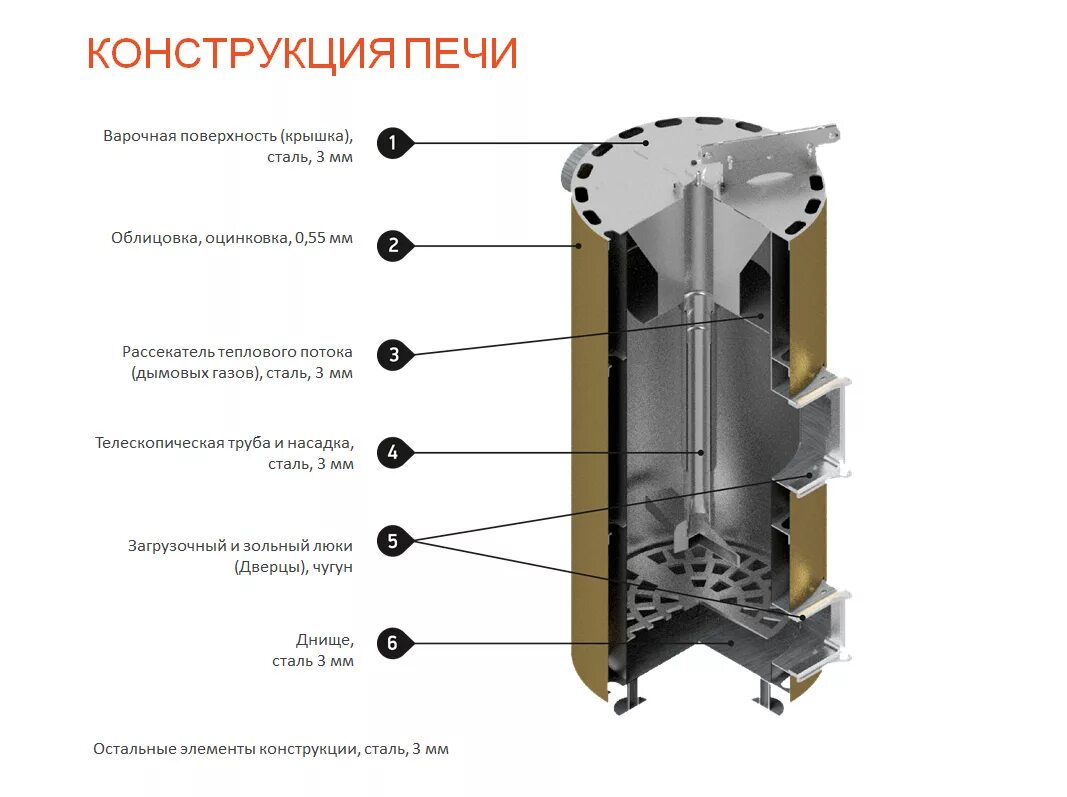 КОНСТРУКЦИЯ ПЕЧИ

Варочная поверхность (крышка), сталь, 3 мм
1

Облицовка, оцинковка, 0,55 мм
2

Рассекатель теплового потока (дымовых газов), сталь, 3 мм
3

Телескопическая труба и насадка, сталь, 3 мм
4

Загрузочный и зольный люки (Дверцы), чугун
5

Днище, сталь 3 мм
6

Остальные элементы конструкции, сталь, 3 мм