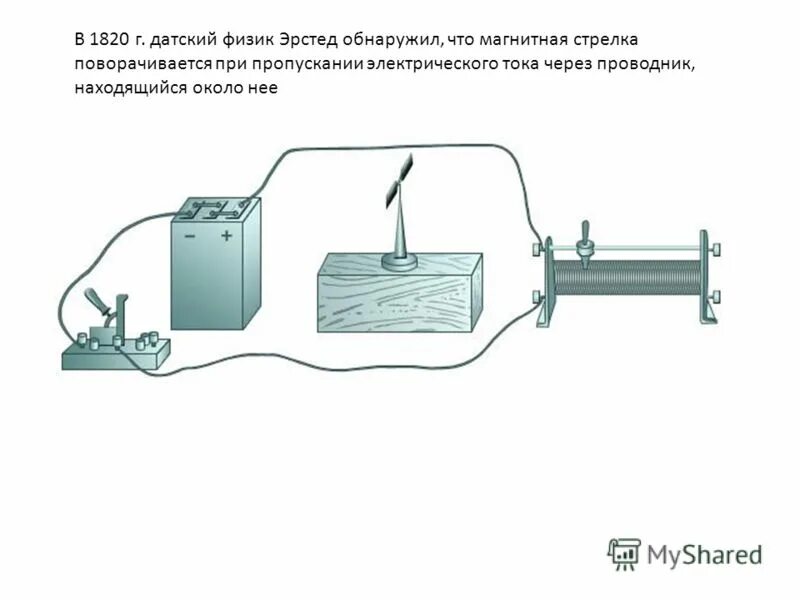 В 1820 г. датский физик Эрстед обнаружил, что магнитная стрелка поворачивается при пропускании электрического тока через проводник, находящийся около нее

− +

MyShared