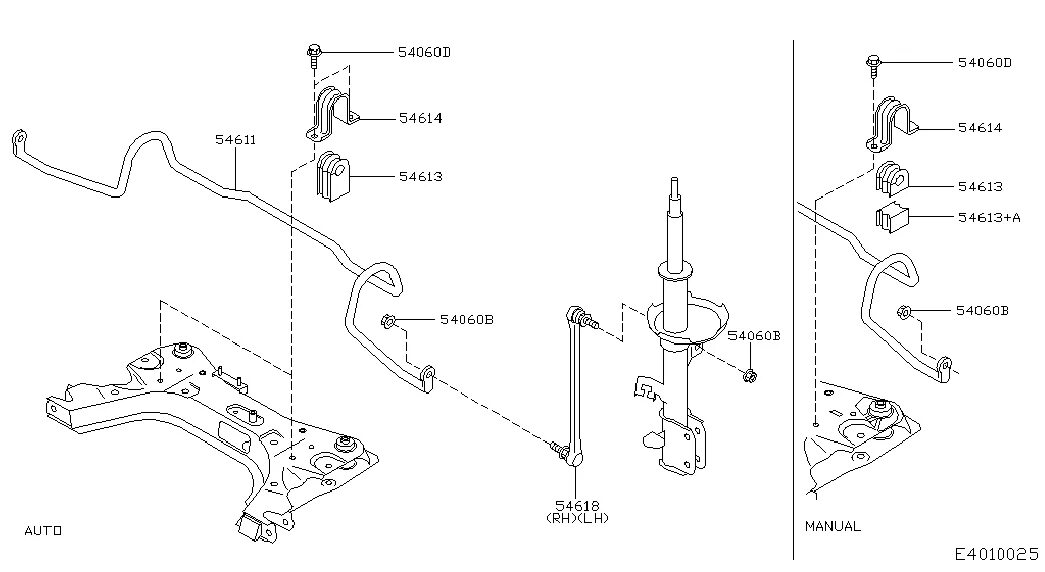 54060D
54614
54611
54613
54060B
54060B
54618
(RH)(LH)
AUTO
54060D
54614
54613
54613+A
54060B
MANUAL
E4010025