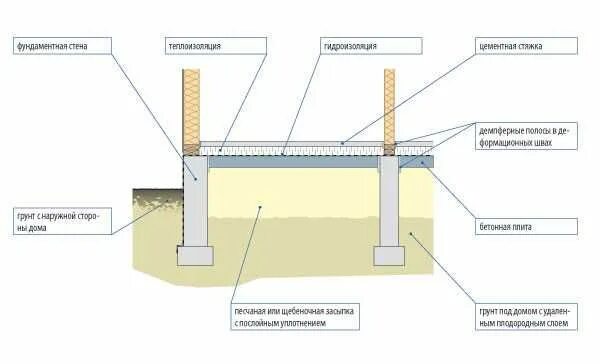 фундаментная стена

теплоизоляция

гидроизоляция

цементная стяжка

демпферные полосы в деформационных швах

грунт с наружной стороны дома

бетонная плита

песчаная или щебеночная засыпка с послойным уплотнением

грунт под домом с удаленным плодородным слоем