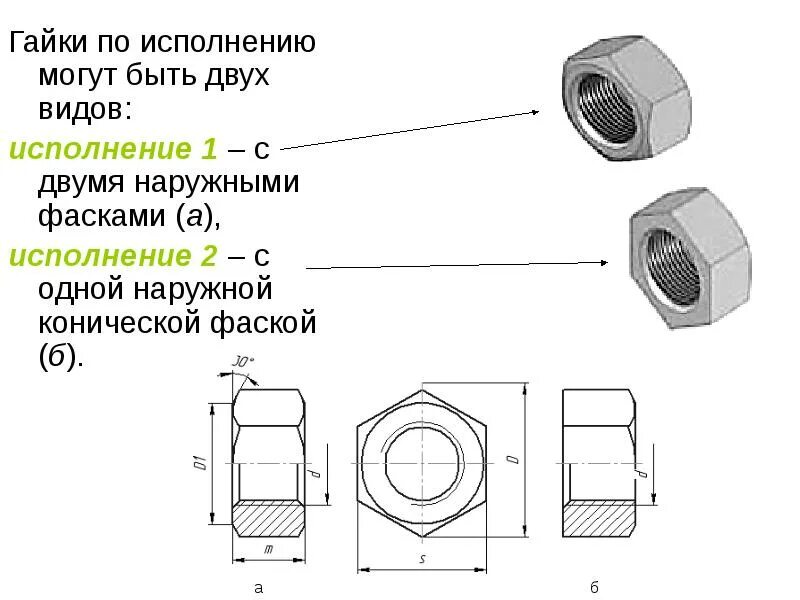 Гайки по исполнению могут быть двух видов:

исполнение 1 – с двумя наружными фасками (а),

исполнение 2 – с одной наружной конической фаской (б).

30°

D1

d

m

D

s

d

а

б