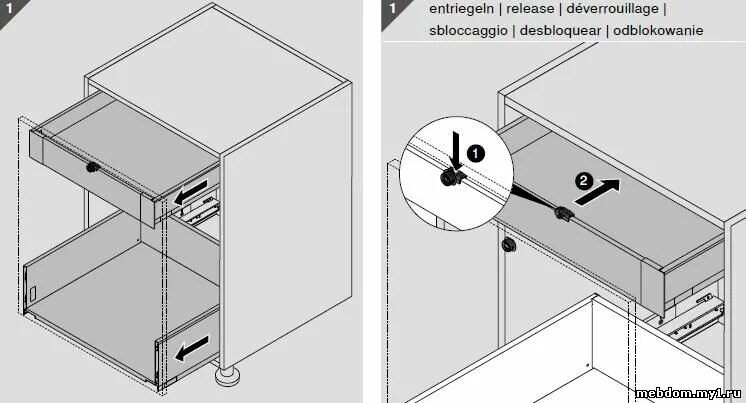 1

1 entriegeln | release | déverrouillage | sbloccaggio | desbloquear | odblokowanie

1

2

mebdom.my1.ru