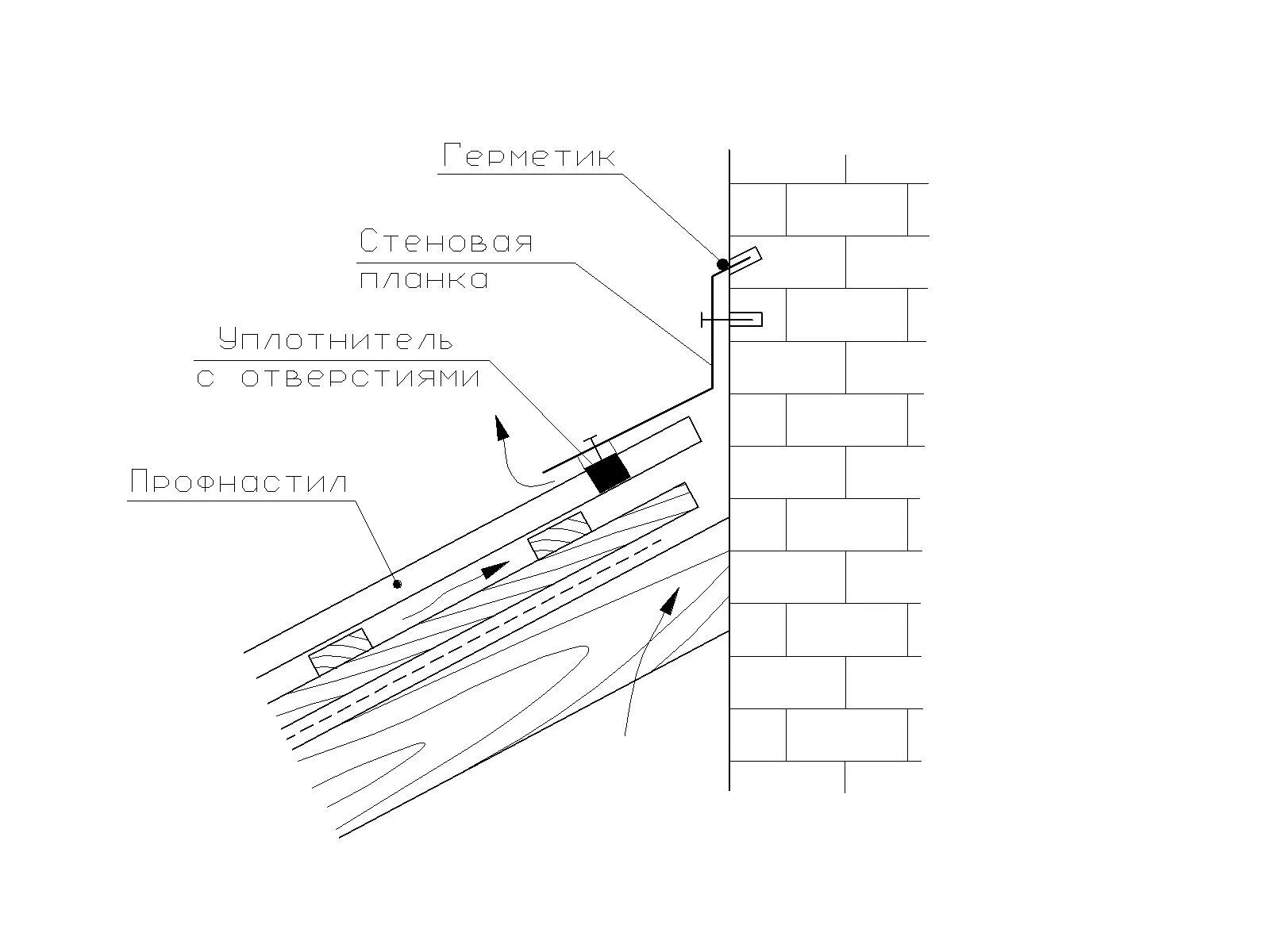 Герметик

Стеновая
планка

Уплотнитель
с отверстиями

Профнастил