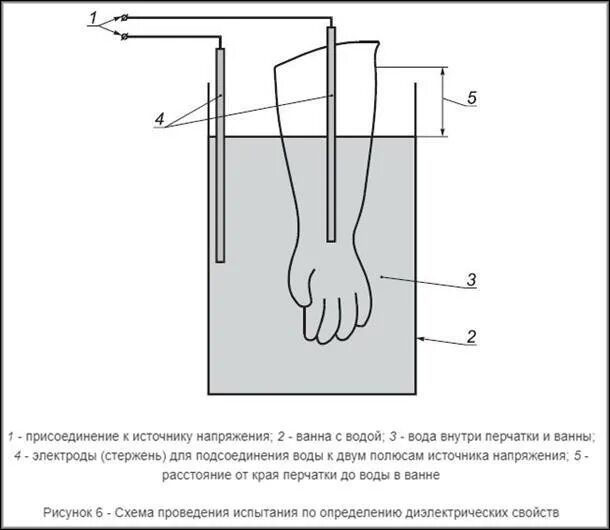 1

4

5

3

2

1 - присоединение к источнику напряжения; 2 - ванна с водой; 3 - вода внутри перчатки и ванны; 4 - электроды (стержень) для подсоединения воды к двум полюсам источника напряжения; 5 - расстояние от края перчатки до воды в ванне

Рисунок 6 - Схема проведения испытания по определению диэлектрических свойств