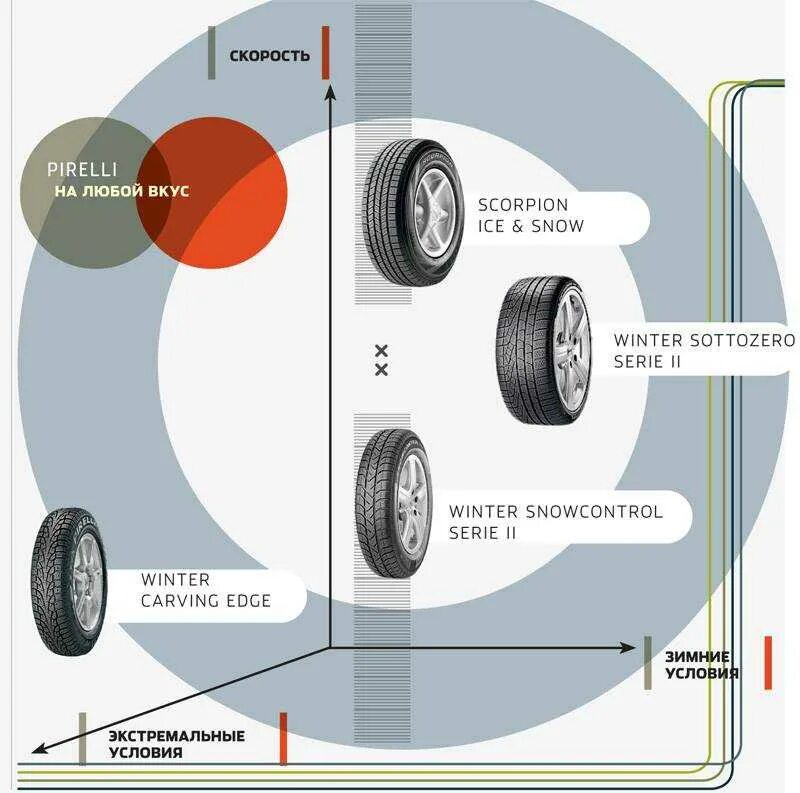 СКОРОСТЬ

PIRELLI
НА ЛЮБОЙ ВКУС

SCORPION
ICE & SNOW

WINTER SOTTOZERO
SERIE II

WINTER SNOWCONTROL
SERIE II

WINTER
CARVING EDGE

ЗИМНИЕ
УСЛОВИЯ

ЭКСТРЕМАЛЬНЫЕ
УСЛОВИЯ