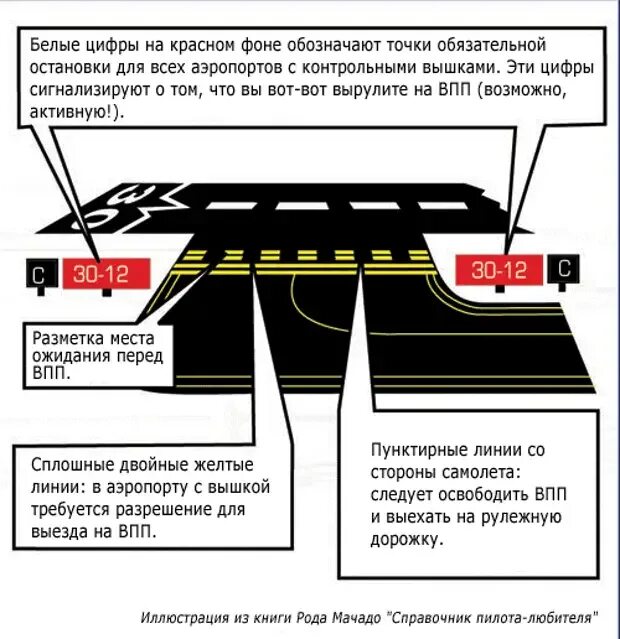 Белые цифры на красном фоне обозначают точки обязательной остановки для всех аэропортов с контрольными вышками. Эти цифры сигнализируют о том, что вы вот-вот вырулите на ВПП (возможно, активную!).

30

C

30-12

30-12

C

Разметка места ожидания перед ВПП.

Сплошные двойные желтые линии: в аэропорту с вышкой требуется разрешение для выезда на ВПП.

Пунктирные линии со стороны самолета: следует освободить ВПП и выехать на рулежную дорожку.

Иллюстрация из книги Рода Мачадо "Справочник пилота-любителя"