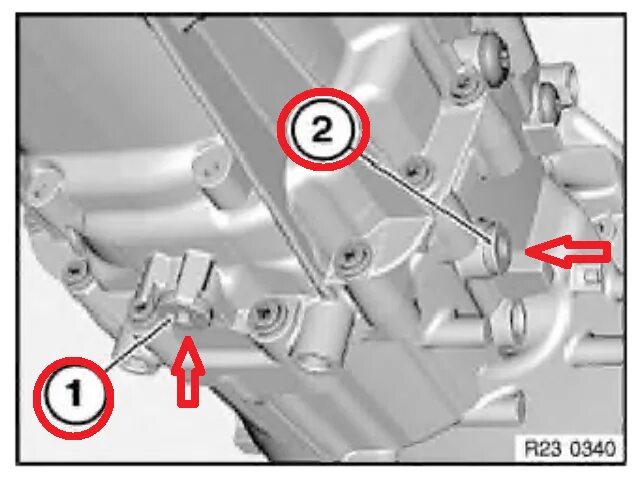 2

1

R23 0340