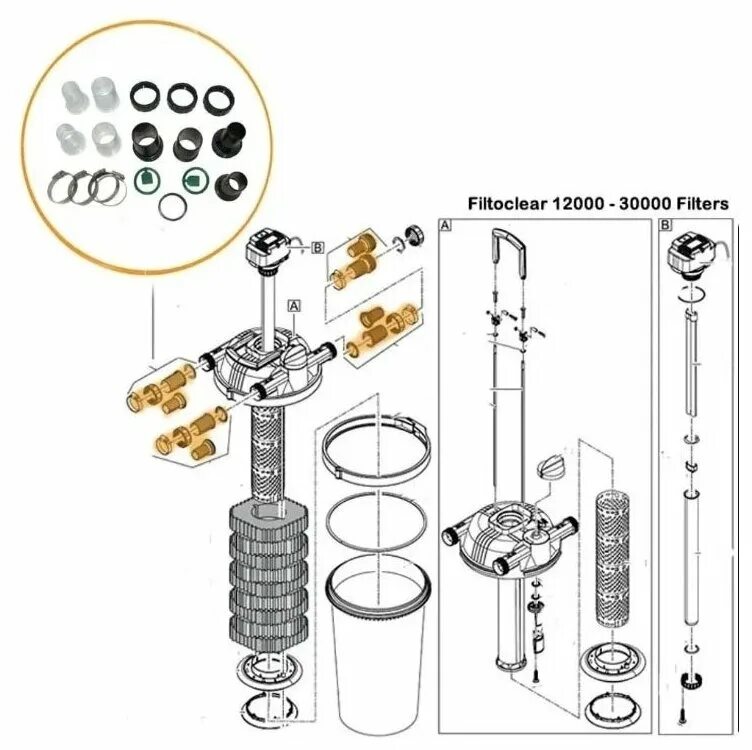 Filtoclear 12000 - 30000 Filters

B

A

A

B