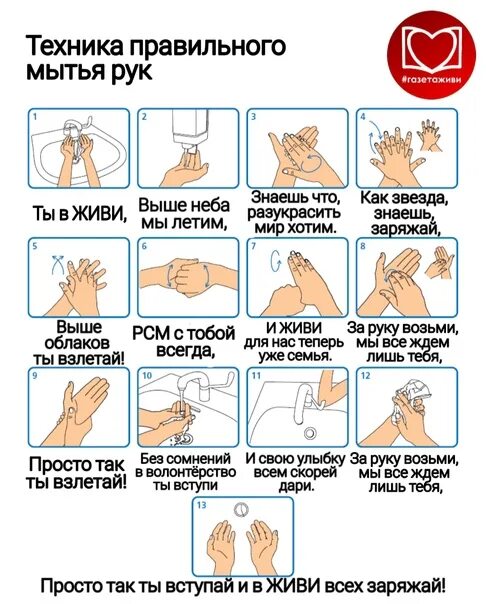 Техника правильного мытья рук

#газетаживи

1

Ты в ЖИВИ,

2

Выше неба мы летим,

3

Знаешь что, разукрасить мир хотим.

4

Как звезда, знаешь, заряжай,

5

Выше облаков ты взлетай!

6

РСМ с тобой всегда,

7

И ЖИВИ для нас теперь уже семья.

8

За руку возьми, мы все ждем лишь тебя,

9

Просто так ты взлетай!

10

Без сомнений в волонтёрство ты вступи

11

И свою улыбку всем скорей дари.

12

За руку возьми, мы все ждем лишь тебя,

13

Просто так ты вступай и в ЖИВИ всех заряжай!