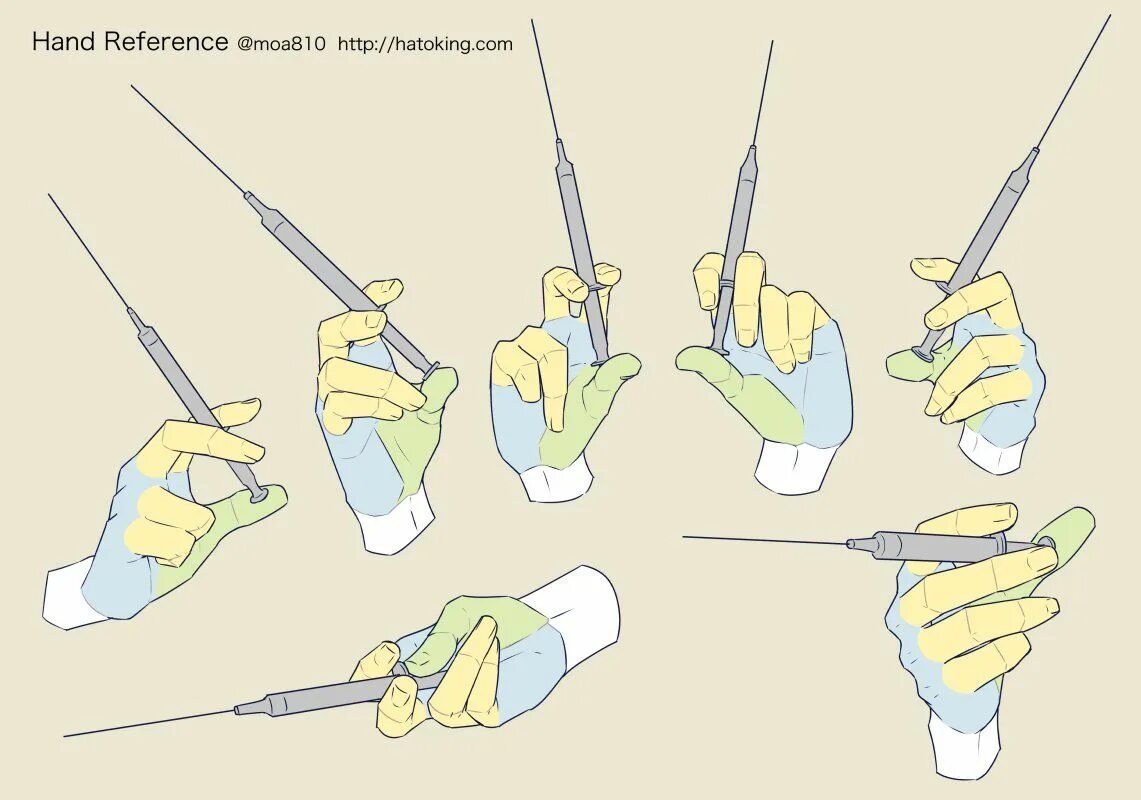 Hand Reference @moa810 http://hatoking.com