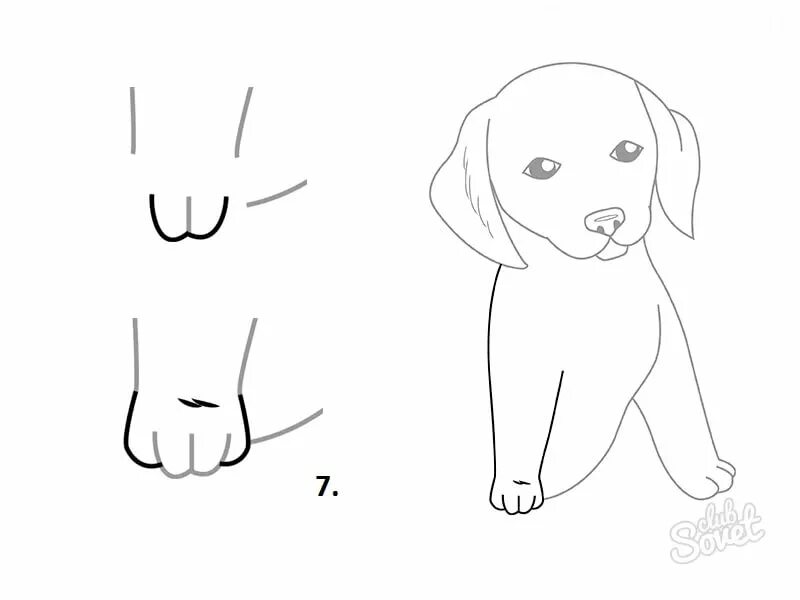 7.

club Sovet