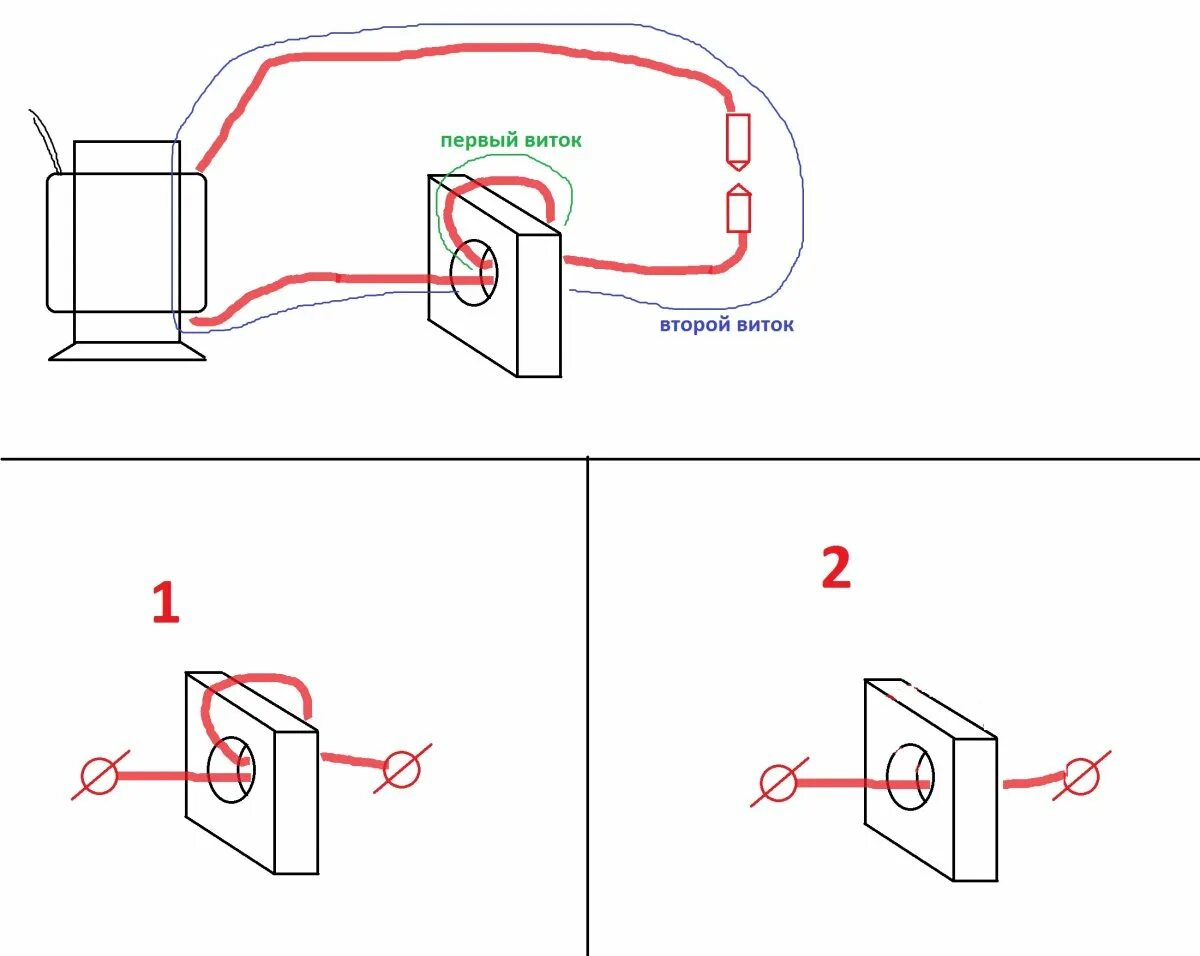 первый виток

второй виток

1

2