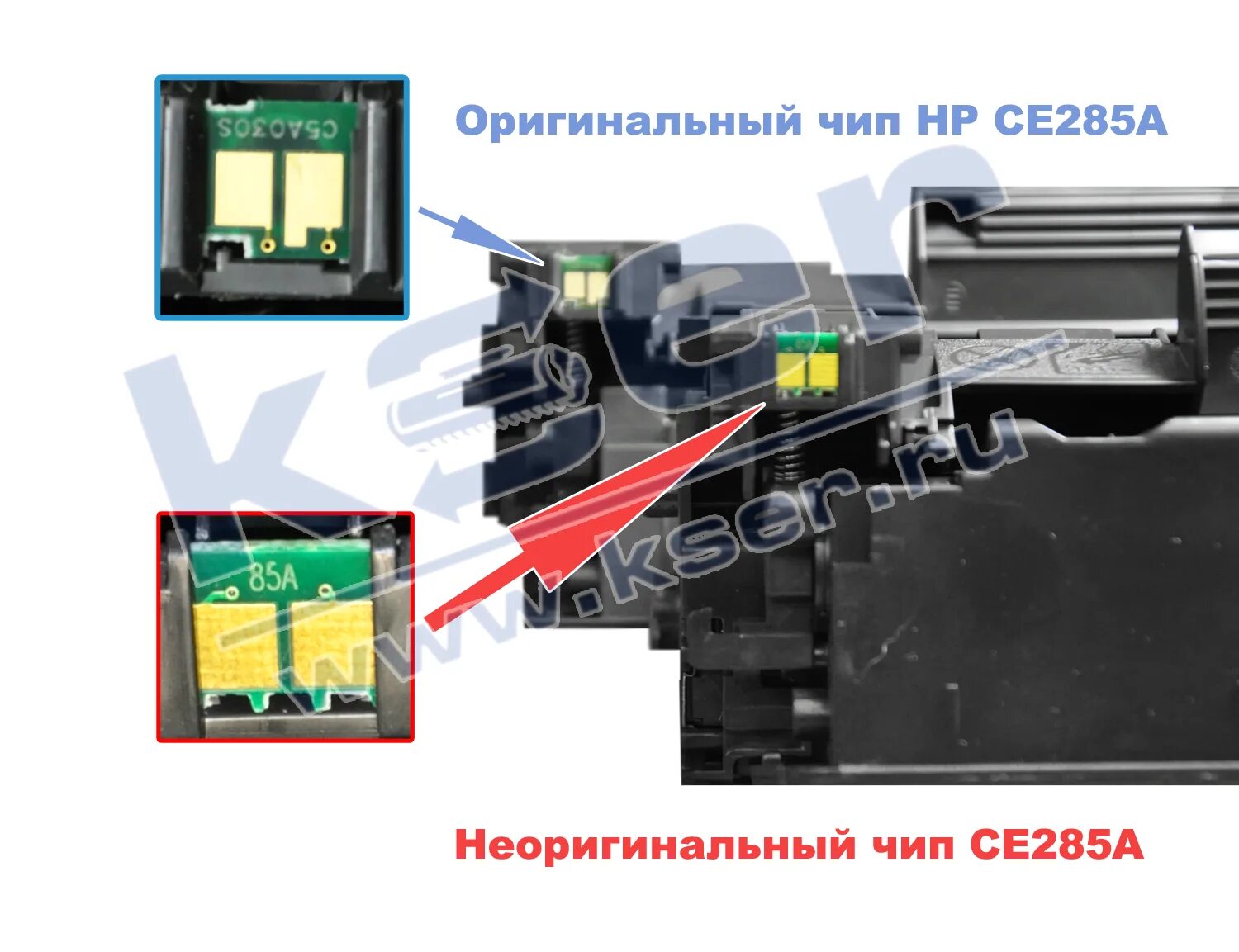 C5A030S

Оригинальный чип HP CE285A

kser

www.kser.ru

85A

Неоригинальный чип CE285A