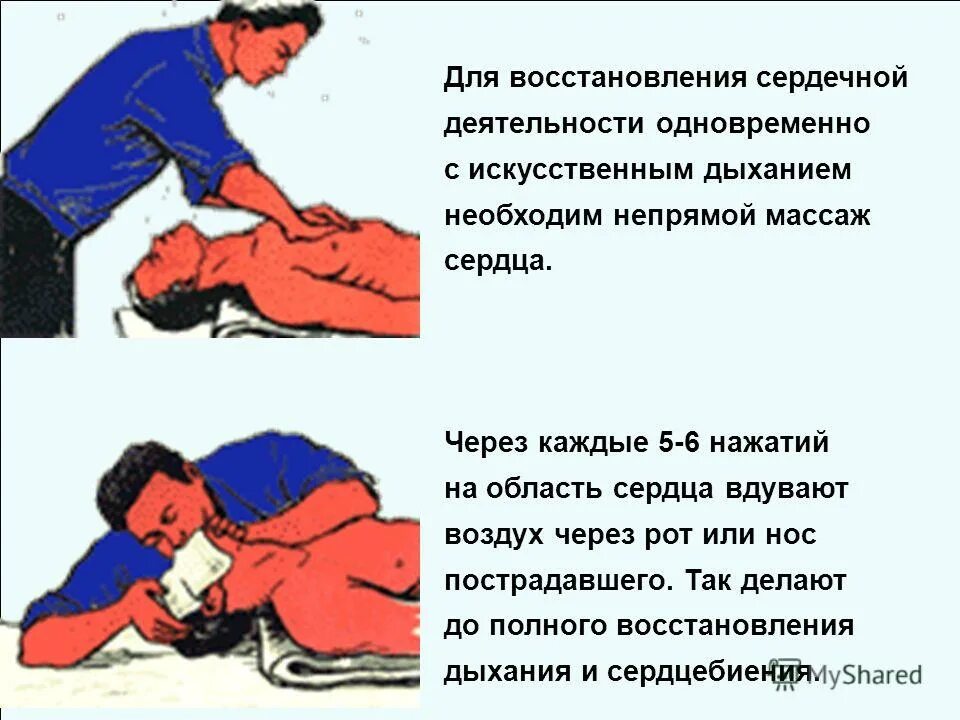 Для восстановления сердечной деятельности одновременно с искусственным дыханием необходим непрямой массаж сердца.

Через каждые 5-6 нажатий на область сердца вдувают воздух через рот или нос пострадавшего. Так делают до полного восстановления дыхания и сердцебиения.

MyShared