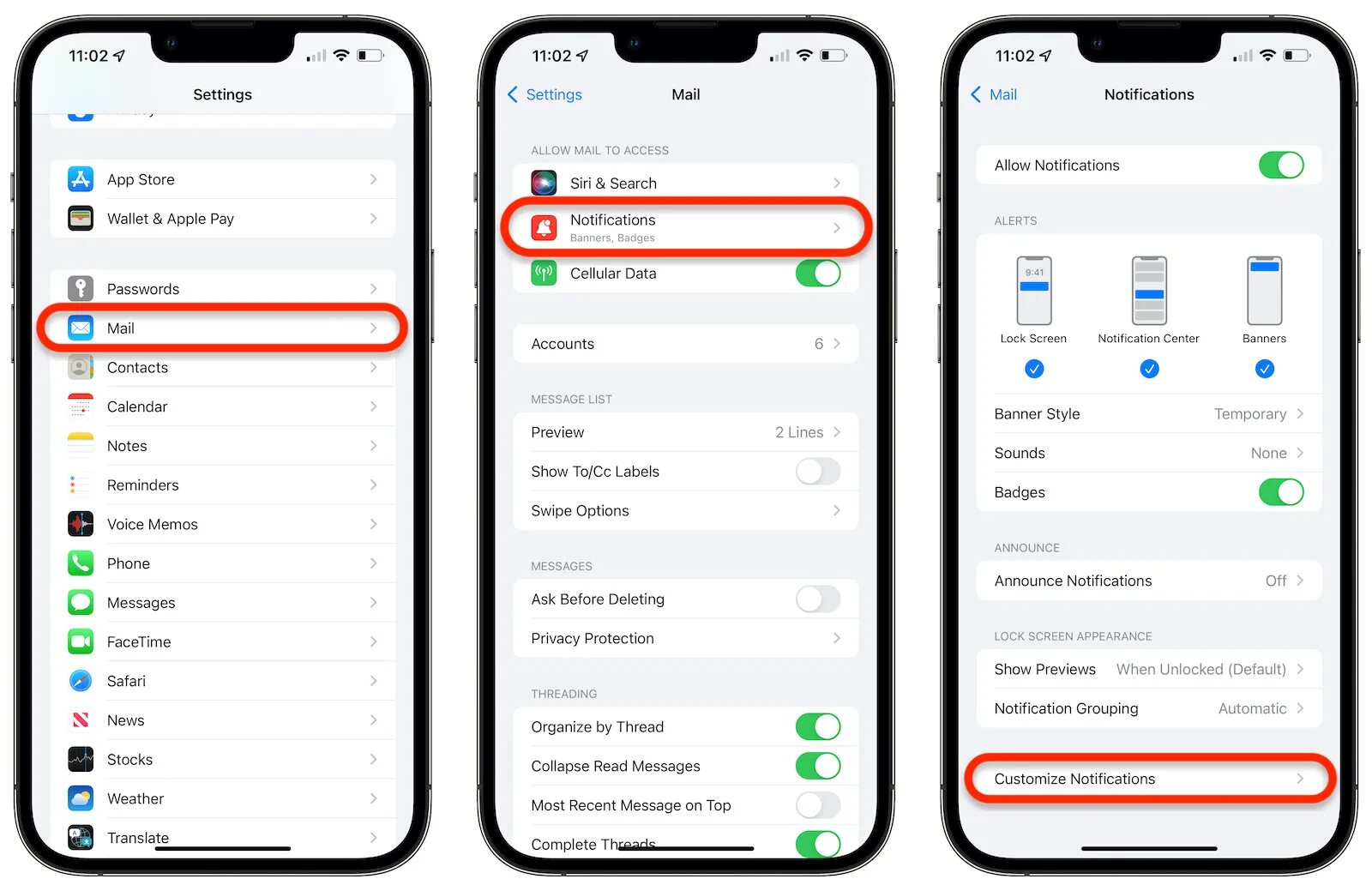 11:02

Settings

App Store
Wallet & Apple Pay

Passwords
Mail
Contacts
Calendar
Notes
Reminders
Voice Memos
Phone
Messages
FaceTime
Safari
News
Stocks
Weather
Translate

11:02

Settings Mail

ALLOW MAIL TO ACCESS
Siri & Search
Notifications
Banners, Badges
Cellular Data

Accounts 6

MESSAGE LIST
Preview 2 Lines
Show To/Cc Labels
Swipe Options

MESSAGES
Ask Before Deleting
Privacy Protection

THREADING
Organize by Thread
Collapse Read Messages
Most Recent Message on Top
Complete Threads

11:02

Mail Notifications

Allow Notifications

ALERTS
9:41
Lock Screen
Notification Center
Banners

Banner Style Temporary
Sounds None
Badges

ANNOUNCE
Announce Notifications Off

LOCK SCREEN APPEARANCE
Show Previews When Unlocked (Default)
Notification Grouping Automatic

Customize Notifications