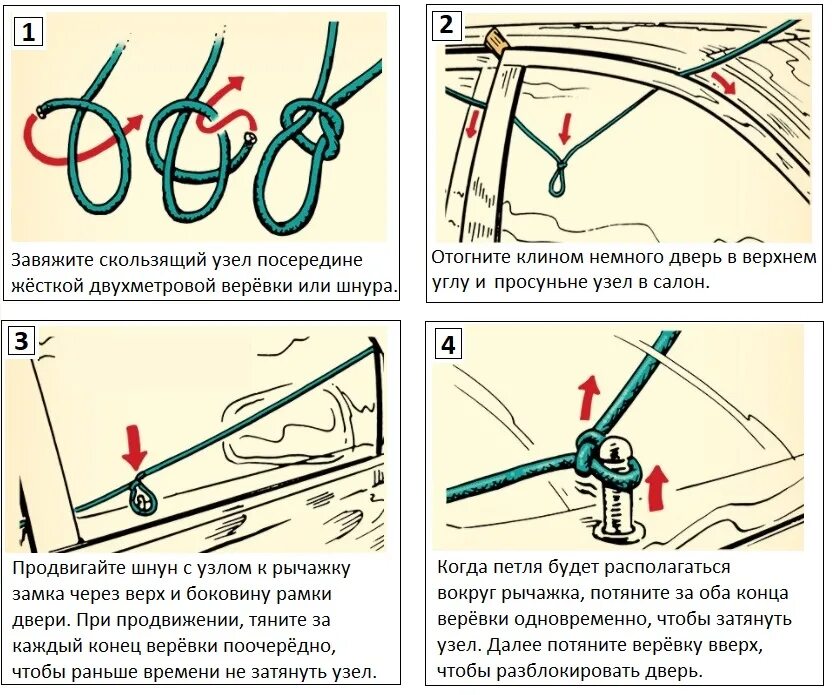 1

Завяжите скользящий узел посередине жёсткой двухметровой верёвки или шнура.

2

Отогните клином немного дверь в верхнем углу и просуньне узел в салон.

3

Продвигайте шнун с узлом к рычажку замка через верх и боковину рамки двери. При продвижении, тяните за каждый конец верёвки поочерёдно, чтобы раньше времени не затянуть узел.

4

Когда петля будет располагаться вокруг рычажка, потяните за оба конца верёвки одновременно, чтобы затянуть узел. Далее потяните верёвку вверх, чтобы разблокировать дверь.