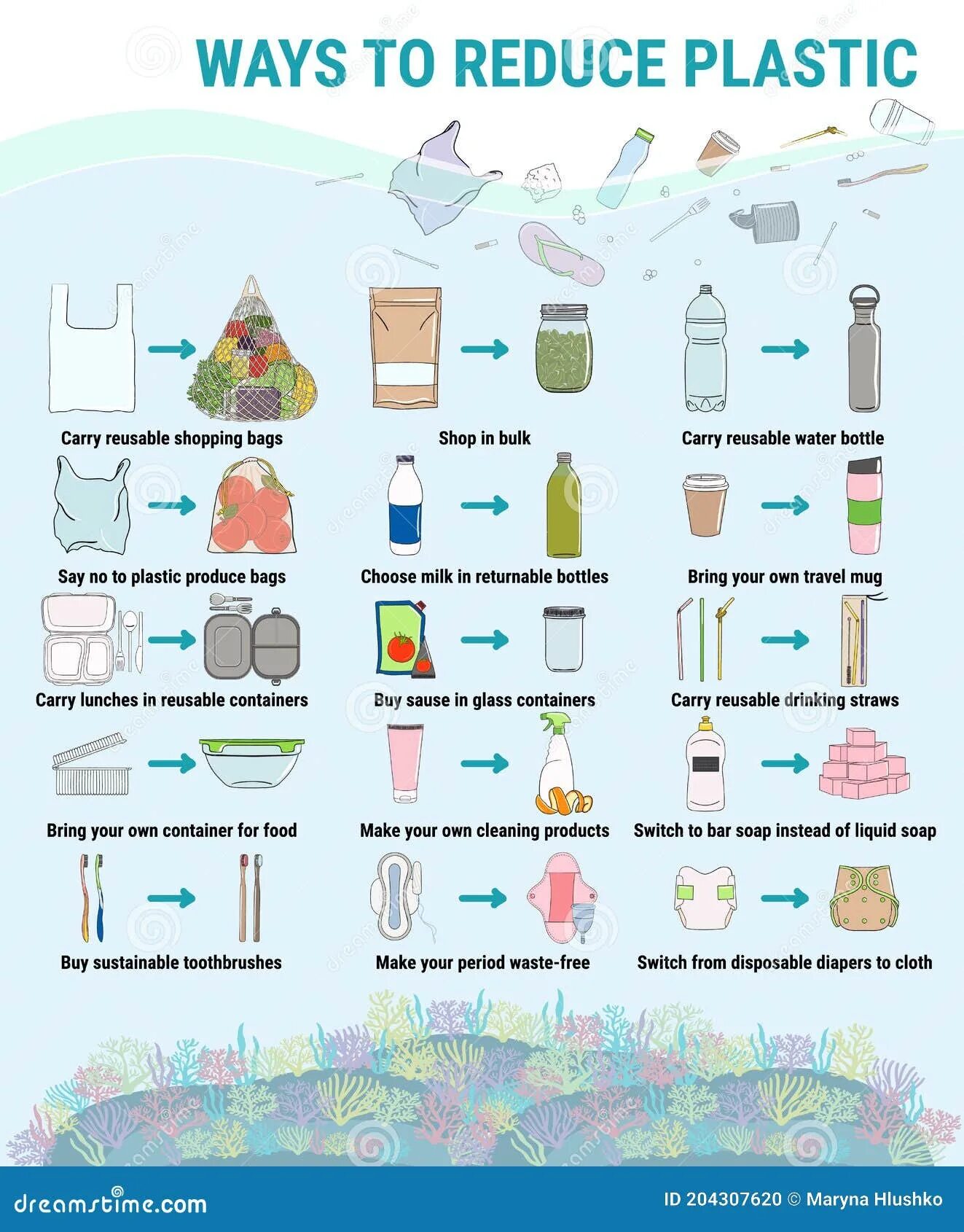 WAYS TO REDUCE PLASTIC

Carry reusable shopping bags

Shop in bulk

Carry reusable water bottle

Say no to plastic produce bags

Choose milk in returnable bottles

Bring your own travel mug

Carry lunches in reusable containers

Buy sause in glass containers

Carry reusable drinking straws

Bring your own container for food

Make your own cleaning products

Switch to bar soap instead of liquid soap

Buy sustainable toothbrushes

Make your period waste-free

Switch from disposable diapers to cloth

dreamstime.com

ID 204307620 © Maryna Hlushko