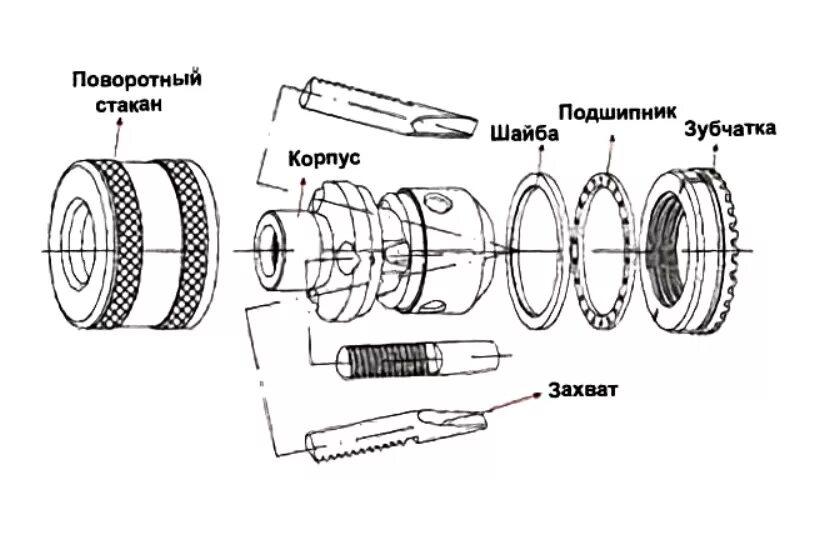 Поворотный стакан

Корпус

Шайба

Подшипник

Зубчатка

Захват