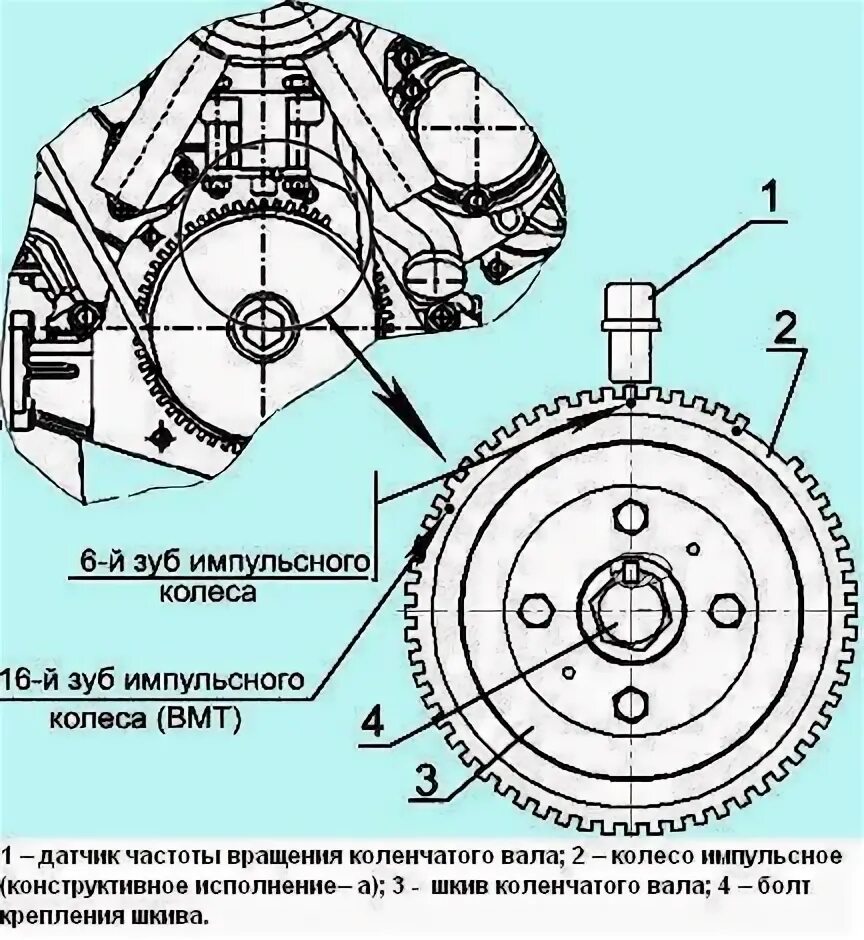 1

2

6-й зуб импульсного колеса

16-й зуб импульсного колеса (ВМТ)

4

3

1 – датчик частоты вращения коленчатого вала; 2 – колесо импульсное (конструктивное исполнение– а); 3 - шкив коленчатого вала; 4 – болт крепления шкива.