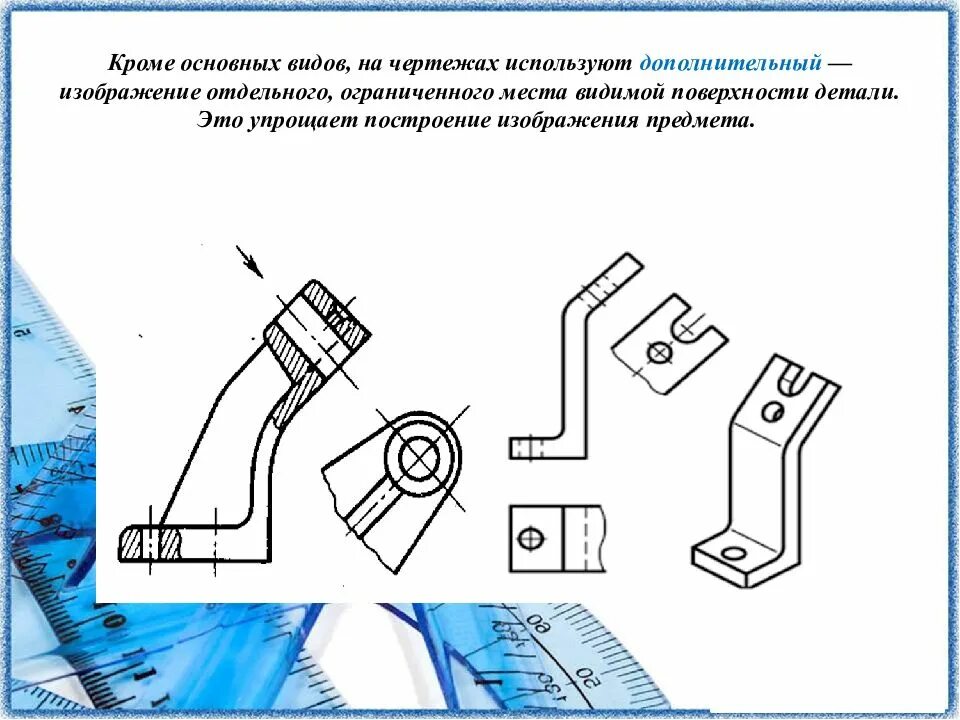 Кроме основных видов, на чертежах используют дополнительный — изображение отдельного, ограниченного места видимой поверхности детали. Это упрощает построение изображения предмета.