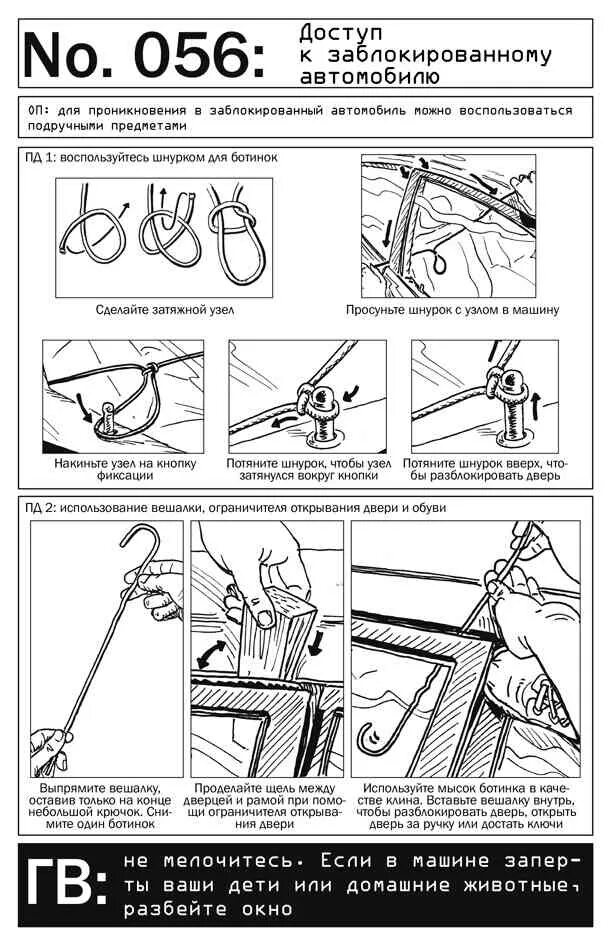 No. 056: Доступ к заблокированному автомобилю

ОП: для проникновения в заблокированный автомобиль можно воспользоваться подручными предметами

ПД 1: воспользуйтесь шнурком для ботинок

Сделайте затяжной узел

Просуньте шнурок с узлом в машину

Накиньте узел на кнопку фиксации

Потяните шнурок, чтобы узел затянулся вокруг кнопки

Потяните шнурок вверх, чтобы разблокировать дверь

ПД 2: использование вешалки, ограничителя открывания двери и обуви

Выпрямите вешалку, оставив только на конце небольшой крючок. Снимите один ботинок

Проделайте щель между дверцей и рамой при помощи ограничителя открывания двери

Используйте мысок ботинка в качестве клина. Вставьте вешалку внутрь, чтобы разблокировать дверь, открыть дверь за ручку или достать ключи

ГВ: не мелочитесь. Если в машине заперты ваши дети или домашние животные, разбейте окно