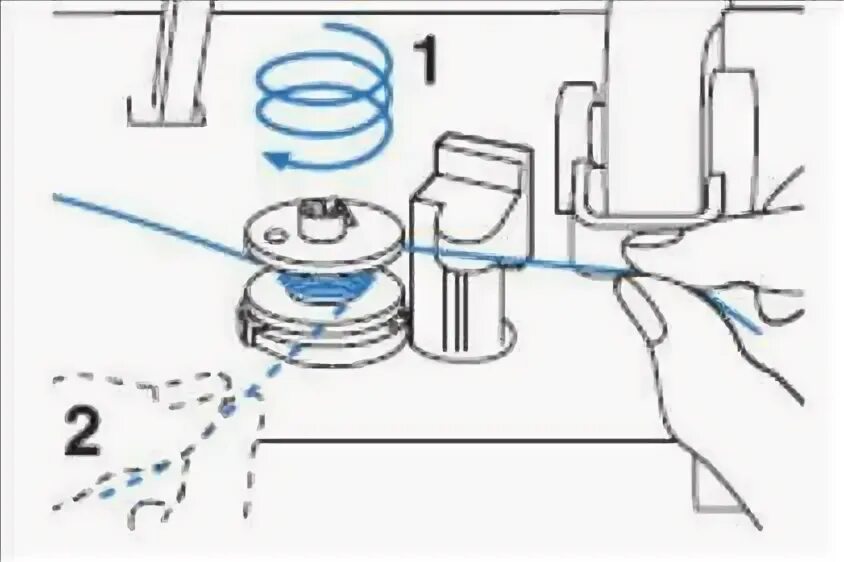 1

2