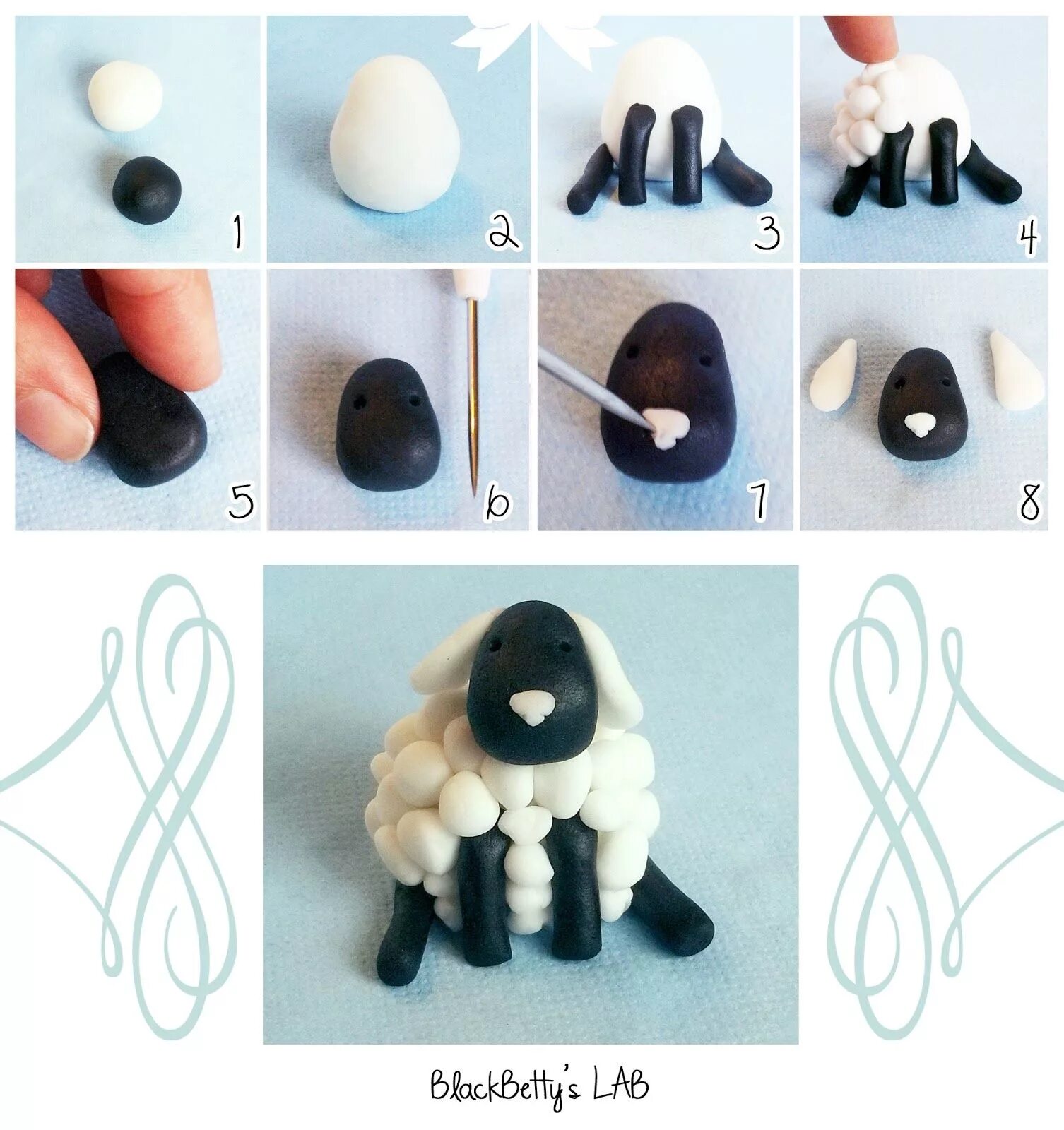 1

2

3

4

5

6

7

8

BlackBetty's LAB