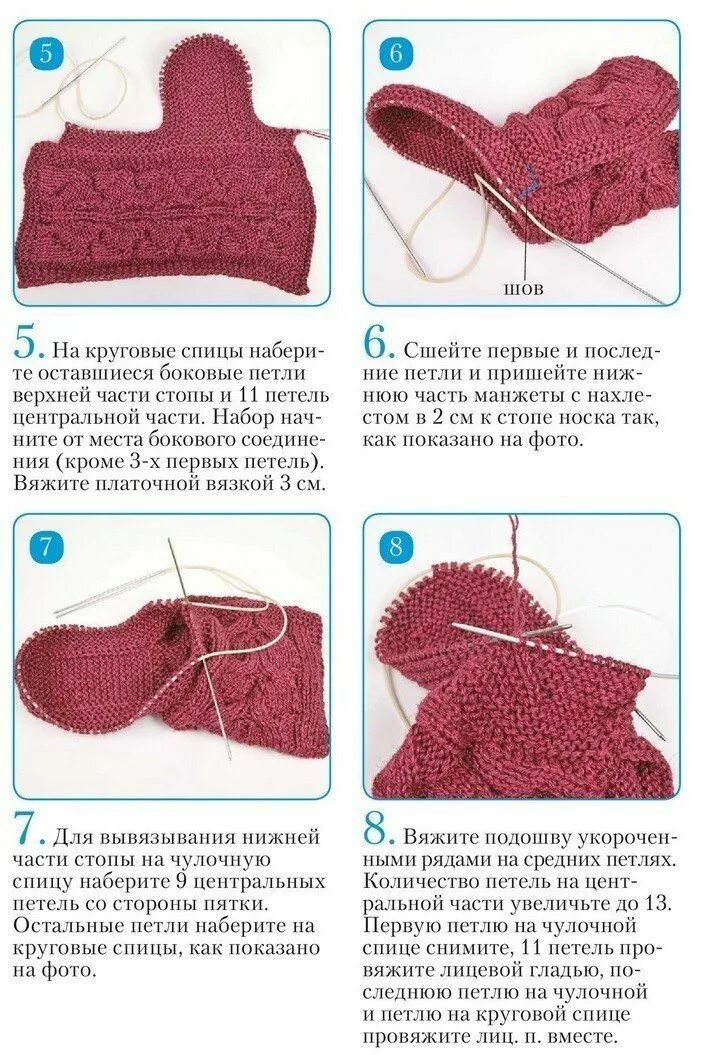 5

6

шов

5. На круговые спицы наберите оставшиеся боковые петли верхней части стопы и 11 петель центральной части. Набор начните от места бокового соединения (кроме 3-х первых петель). Вяжите платочной вязкой 3 см.

6. Сшейте первые и последние петли и пришейте нижнюю часть манжеты с нахлестом в 2 см к стопе носка так, как показано на фото.

7

8

7. Для вывязывания нижней части стопы на чулочную спицу наберите 9 центральных петель со стороны пятки. Остальные петли наберите на круговые спицы, как показано на фото.

8. Вяжите подошву укороченными рядами на средних петлях. Количество петель на центральной части увеличьте до 13. Первую петлю на чулочной спице снимите, 11 петель провяжите лицевой гладью, последнюю петлю на чулочной и петлю на круговой спице провяжите лиц. п. вместе.