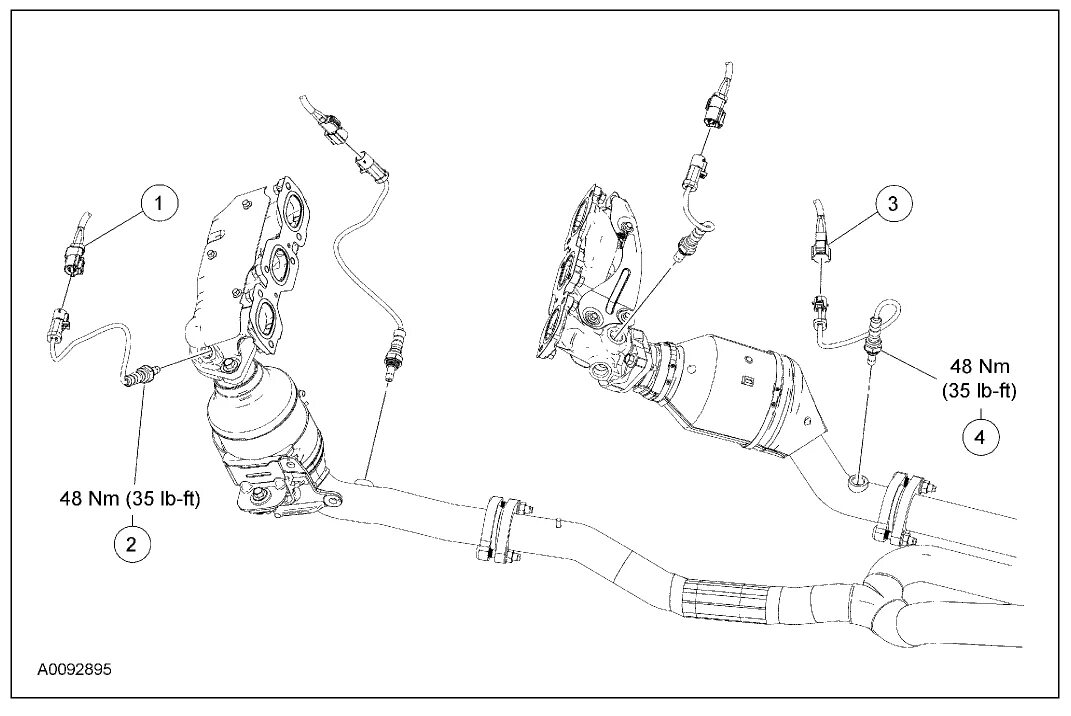 1

3

48 Nm (35 lb-ft)

4

48 Nm (35 lb-ft)

2

A0092895