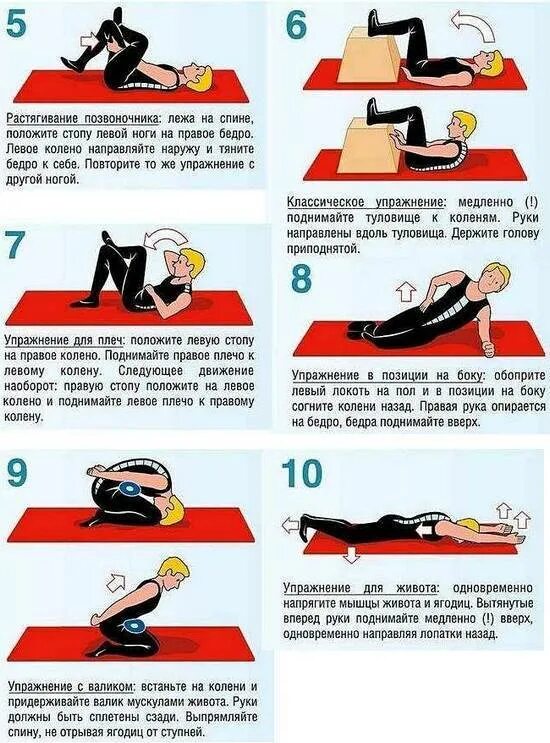 5

Растягивание позвоночника: лежа на спине, положите стопу левой ноги на правое бедро. Левое колено направляйте наружу и тяните бедро к себе. Повторите то же упражнение с другой ногой.

6

Классическое упражнение: медленно (!) поднимайте туловище к коленям. Руки направлены вдоль туловища. Держите голову приподнятой.

7

Упражнение для плеч: положите левую стопу на правое колено. Поднимайте правое плечо к левому колену. Следующее движение наоборот: правую стопу положите на левое колено и поднимайте левое плечо к правому колену.

8

Упражнение в позиции на боку: обоприте левый локоть на пол и в позиции на боку согните колени назад. Правая рука опирается на бедро, бедра поднимайте вверх.

9

Упражнение с валиком: встаньте на колени и придерживайте валик мускулами живота. Руки должны быть сплетены сзади. Выпрямляйте спину, не отрывая ягодиц от ступней.

10

Упражнение для живота: одновременно напрягите мышцы живота и ягодиц. Вытянутые вперед руки поднимайте медленно (!) вверх, одновременно направляя лопатки назад.