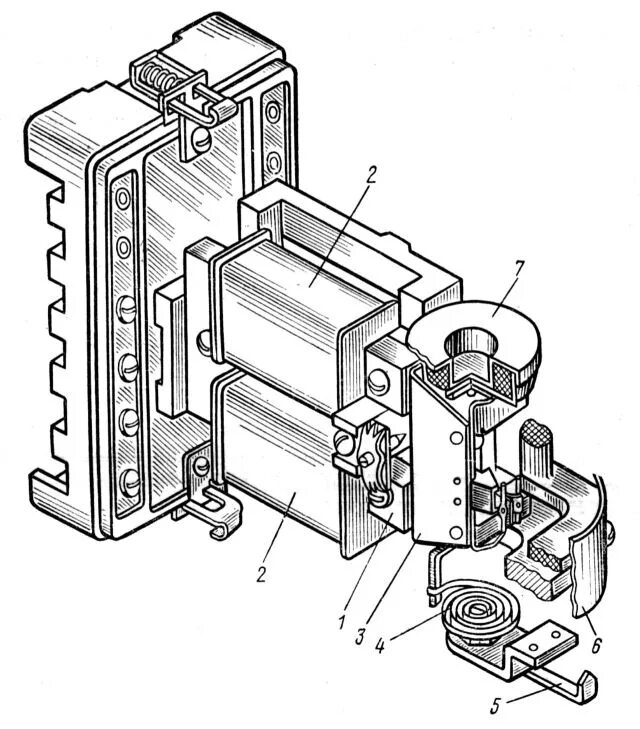 2
7
2
1
3
4
6
5