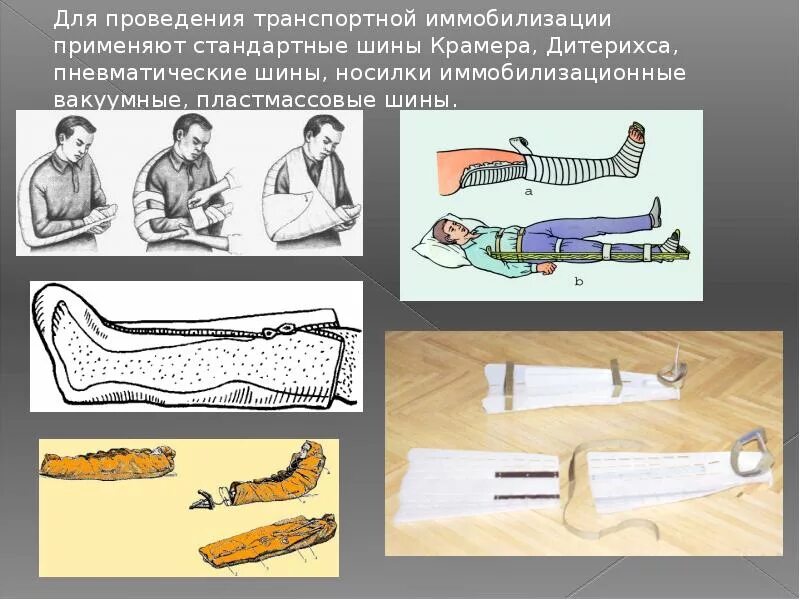 Для проведения транспортной иммобилизации применяют стандартные шины Крамера, Дитерихса, пневматические шины, носилки иммобилизационные вакуумные, пластмассовые шины.

a

b