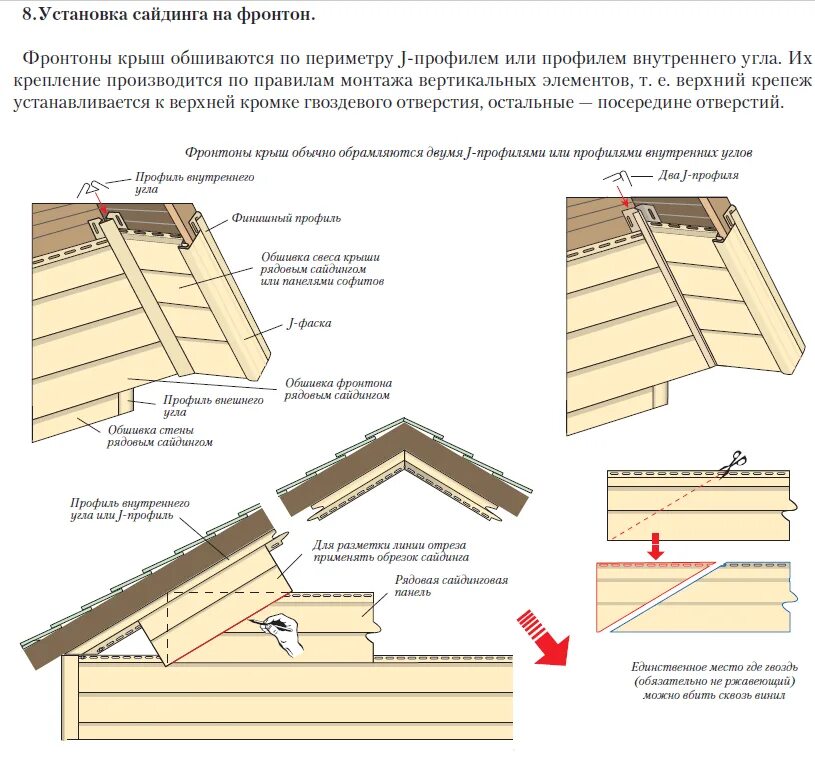 8.Установка сайдинга на фронтон.

Фронтоны крыш обшиваются по периметру J-профилем или профилем внутреннего угла. Их крепление производится по правилам монтажа вертикальных элементов, т. е. верхний крепеж устанавливается к верхней кромке гвоздевого отверстия, остальные — посередине отверстий.

Фронтоны крыш обычно обрамляются двумя J-профилями или профилями внутренних углов

Профиль внутреннего угла

Финишный профиль

Обшивка свеса крыши рядовым сайдингом или панелями софитов

J-фаска

Обшивка фронтона рядовым сайдингом

Профиль внешнего угла

Обшивка стены рядовым сайдингом

Два J-профиля

Профиль внутреннего угла или J-профиль

Для разметки линии отреза применять обрезок сайдинга

Рядовая сайдинговая панель

Единственное место где гвоздь (обязательно не ржавеющий) можно вбить сквозь винил