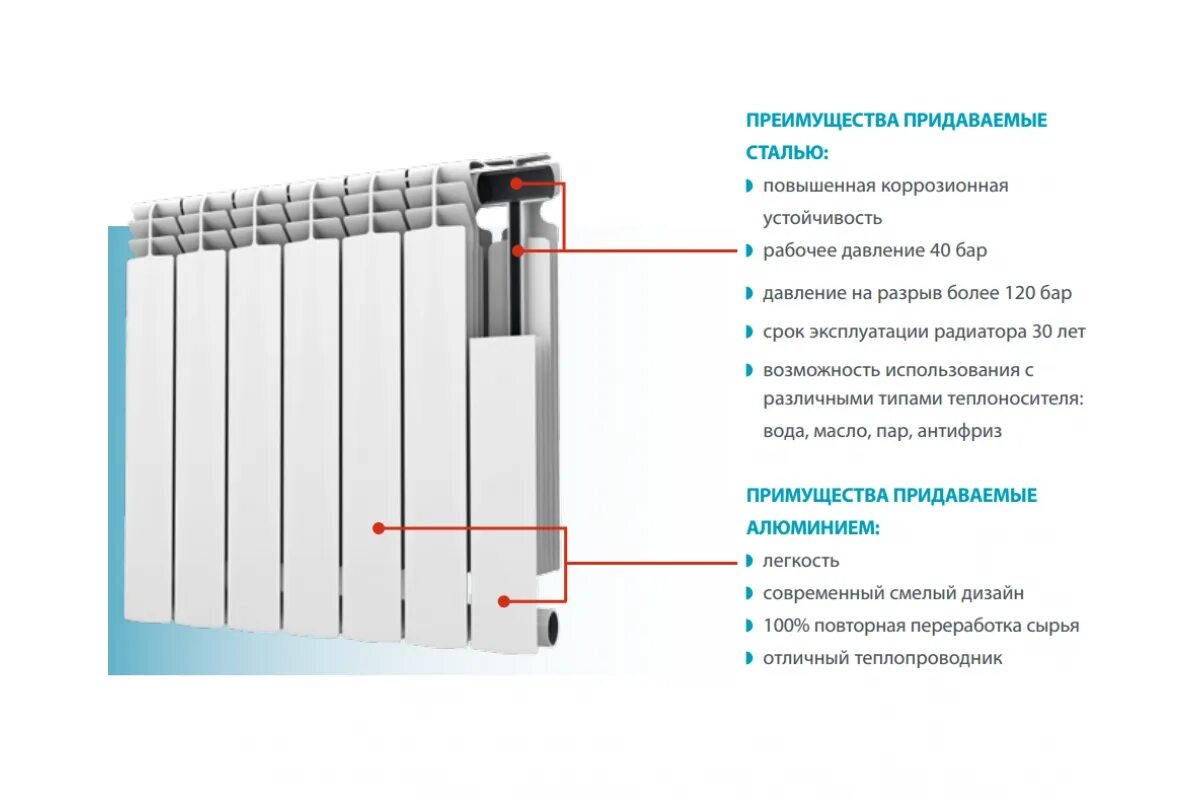 ПРЕИМУЩЕСТВА ПРИДАВАЕМЫЕ СТАЛЬЮ:

повышенная коррозионная устойчивость

рабочее давление 40 бар

давление на разрыв более 120 бар

срок эксплуатации радиатора 30 лет

возможность использования с различными типами теплоносителя: вода, масло, пар, антифриз

ПРИМУЩЕСТВА ПРИДАВАЕМЫЕ АЛЮМИНИЕМ:

легкость

современный смелый дизайн

100% повторная переработка сырья

отличный теплопроводник