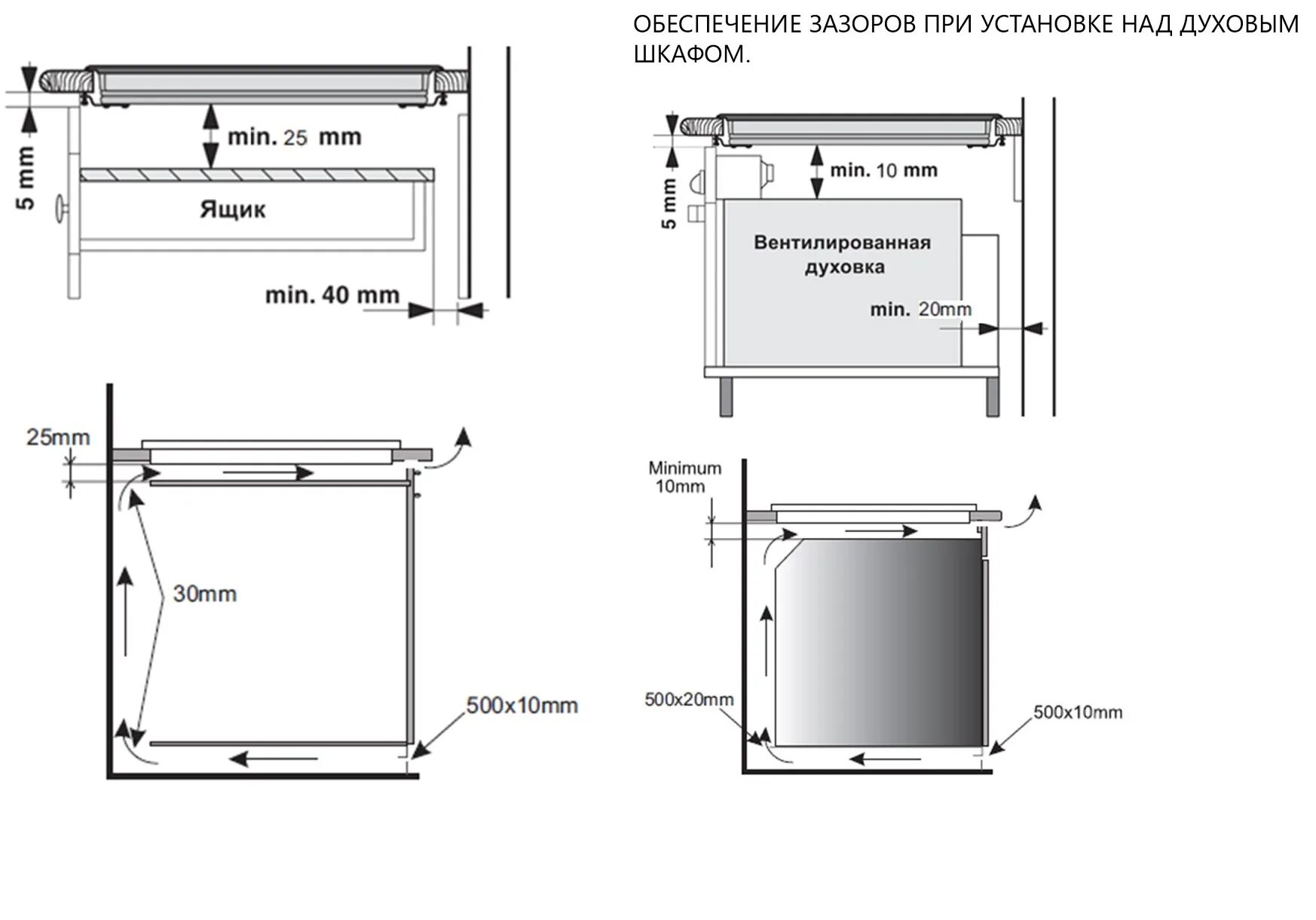 ОБЕСПЕЧЕНИЕ ЗАЗОРОВ ПРИ УСТАНОВКЕ НАД ДУХОВЫМ ШКАФОМ.

5 mm

min. 25 mm

Ящик

min. 40 mm

5 mm

min. 10 mm

Вентилированная духовка

min. 20mm

25mm

30mm

500x10mm

Minimum 10mm

500x20mm

500x10mm