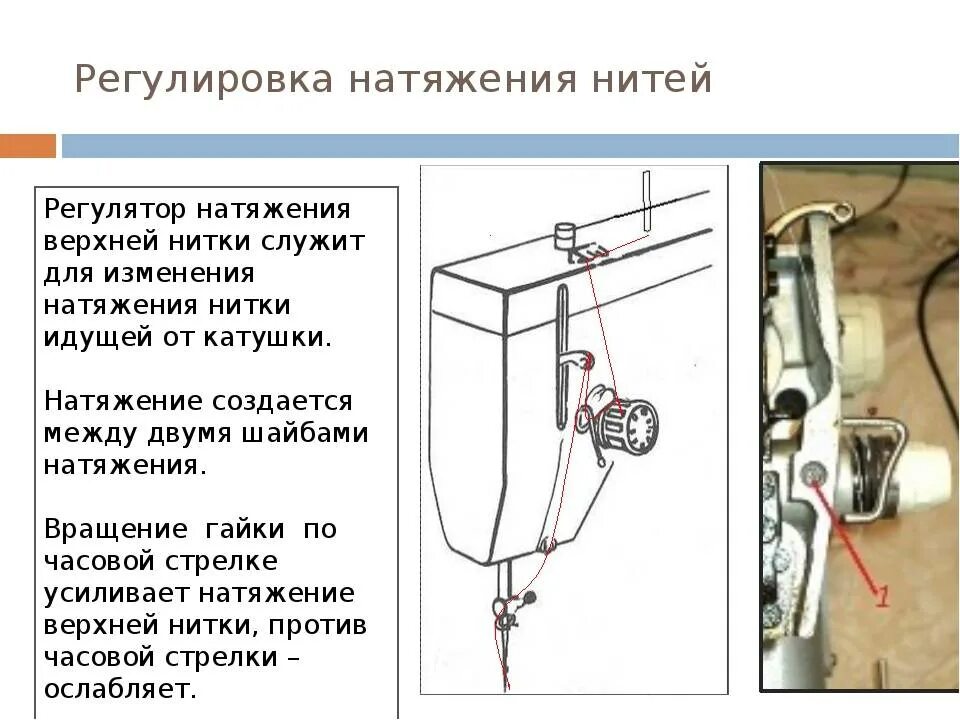 Регулировка натяжения нитей

Регулятор натяжения верхней нитки служит для изменения натяжения нитки идущей от катушки.

Натяжение создается между двумя шайбами натяжения.

Вращение гайки по часовой стрелке усиливает натяжение верхней нитки, против часовой стрелки – ослабляет.

1