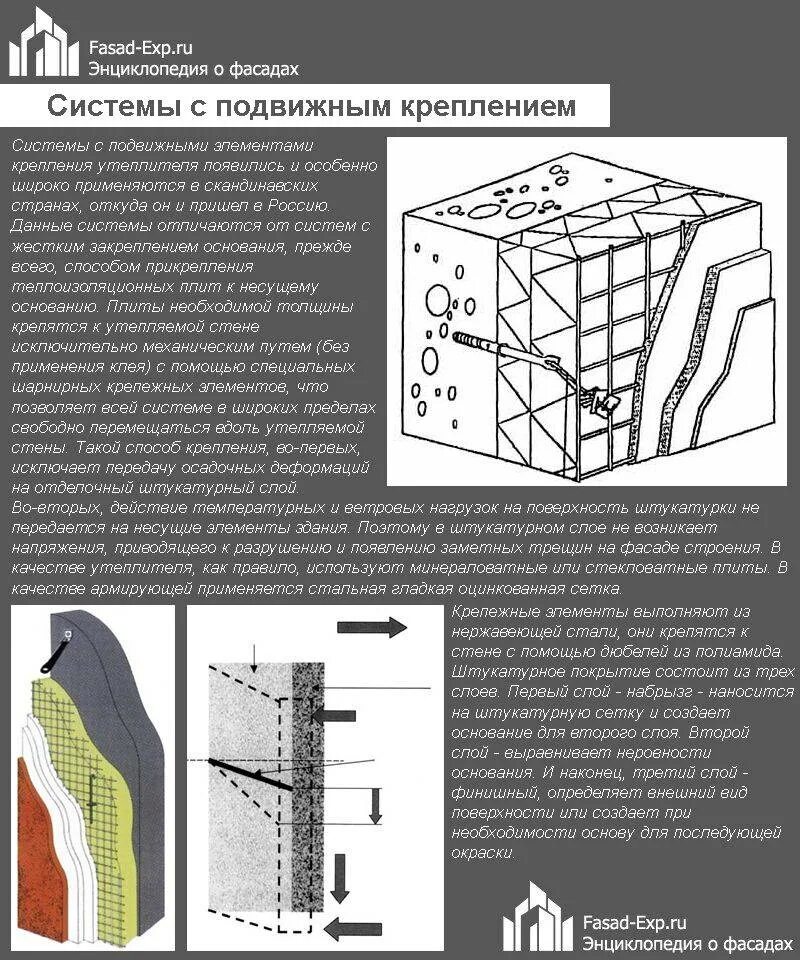 Fasad-Exp.ru
Энциклопедия о фасадах

Системы с подвижным креплением

Системы с подвижными элементами крепления утеплителя появились и особенно широко применяются в скандинавских странах, откуда он и пришел в Россию. Данные системы отличаются от систем с жестким закреплением основания, прежде всего, способом прикрепления теплоизоляционных плит к несущему основанию. Плиты необходимой толщины крепятся к утепляемой стене исключительно механическим путем (без применения клея) с помощью специальных шарнирных крепежных элементов, что позволяет всей системе в широких пределах свободно перемещаться вдоль утепляемой стены. Такой способ крепления, во-первых, исключает передачу осадочных деформаций на отделочный штукатурный слой.
Во-вторых, действие температурных и ветровых нагрузок на поверхность штукатурки не передается на несущие элементы здания. Поэтому в штукатурном слое не возникает напряжения, приводящего к разрушению и появлению заметных трещин на фасаде строения. В качестве утеплителя, как правило, используют минераловатные или стекловатные плиты. В качестве армирующей применяется стальная гладкая оцинкованная сетка.

Крепежные элементы выполняют из нержавеющей стали, они крепятся к стене с помощью дюбелей из полиамида. Штукатурное покрытие состоит из трех слоев. Первый слой - набрызг - наносится на штукатурную сетку и создает основание для второго слоя. Второй слой - выравнивает неровности основания. И наконец, третий слой - финишный, определяет внешний вид поверхности или создает при необходимости основу для последующей окраски.

Fasad-Exp.ru
Энциклопедия о фасадах