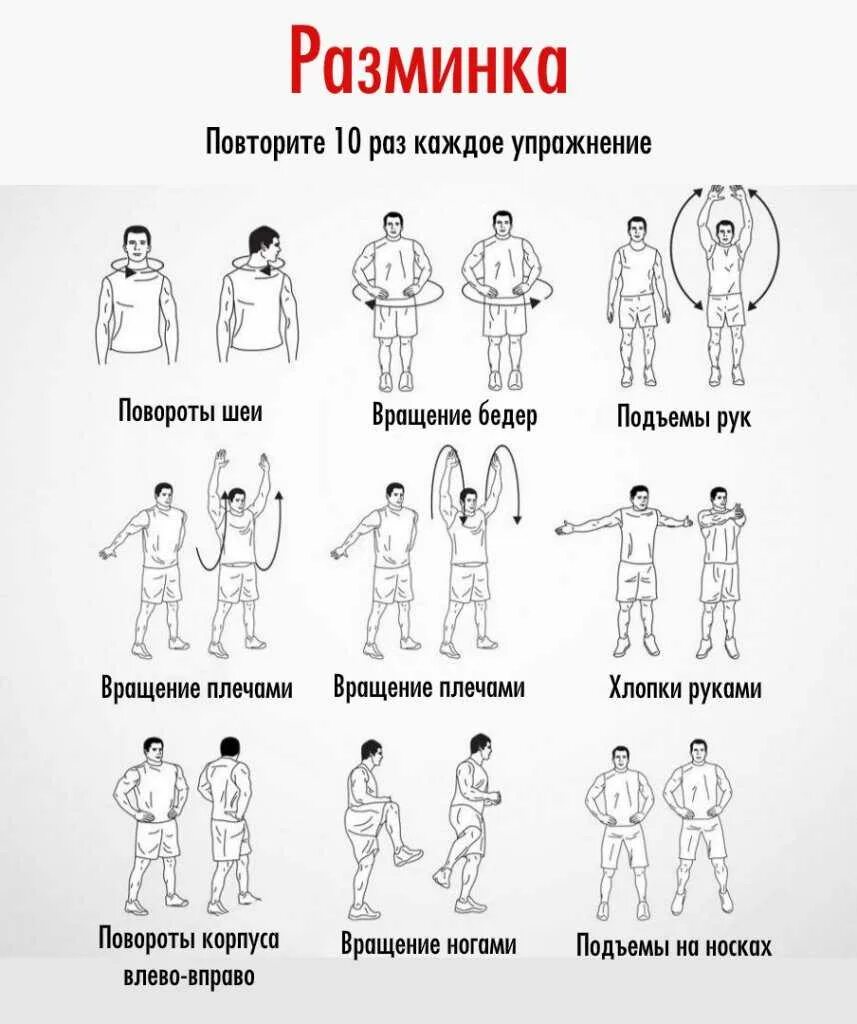 Разминка

Повторите 10 раз каждое упражнение

Повороты шеи

Вращение бедер

Подъемы рук

Вращение плечами

Вращение плечами

Хлопки руками

Повороты корпуса влево-вправо

Вращение ногами

Подъемы на носках