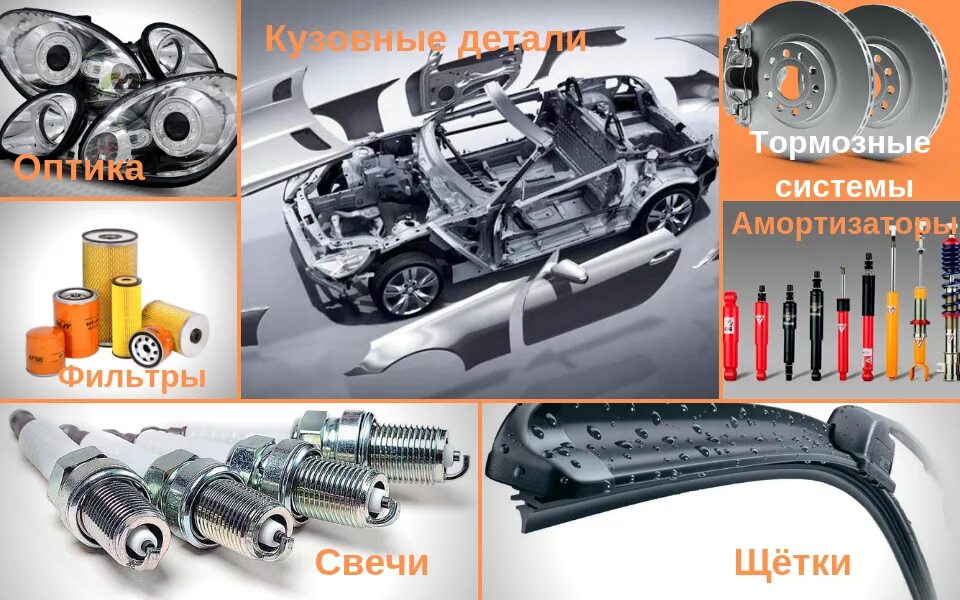 Оптика

Кузовные детали

Тормозные системы

Амортизаторы

Фильтры

Свечи

Щётки