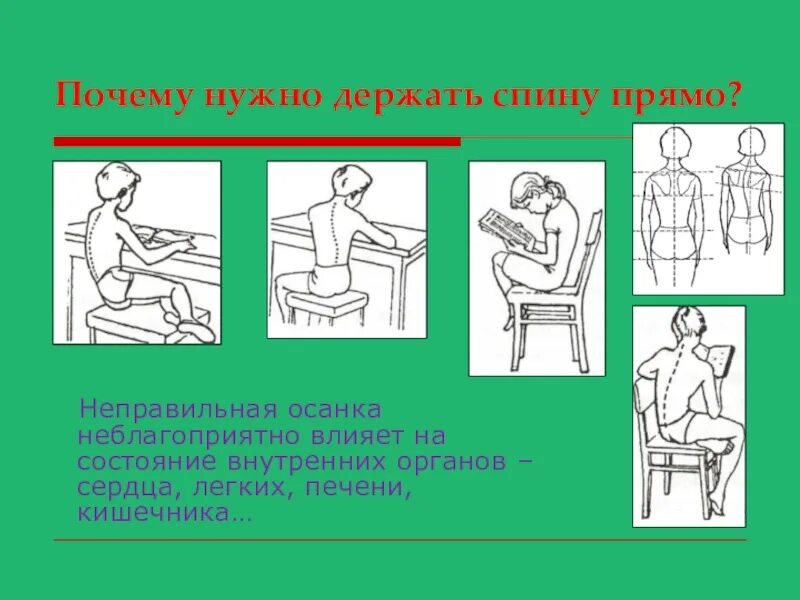 Почему нужно держать спину прямо?

Неправильная осанка неблагоприятно влияет на состояние внутренних органов – сердца, легких, печени, кишечника…