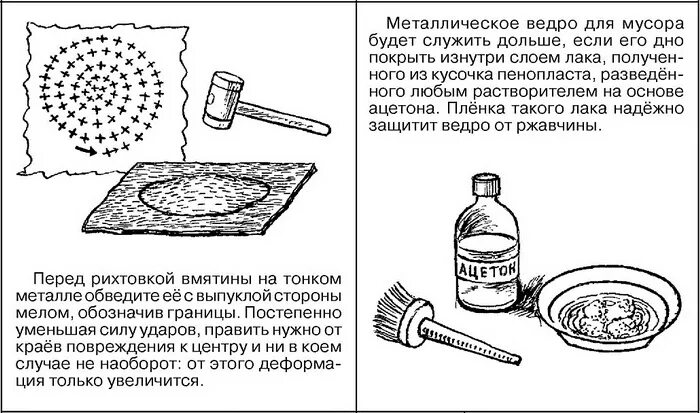 Перед рихтовкой вмятины на тонком металле обведите её с выпуклой стороны мелом, обозначив границы. Постепенно уменьшая силу ударов, править нужно от краёв повреждения к центру и ни в коем случае не наоборот: от этого деформация только увеличится.

Металлическое ведро для мусора будет служить дольше, если его дно покрыть изнутри слоем лака, полученного из кусочка пенопласта, разведённого любым растворителем на основе ацетона. Плёнка такого лака надёжно защитит ведро от ржавчины.

АЦЕТОН