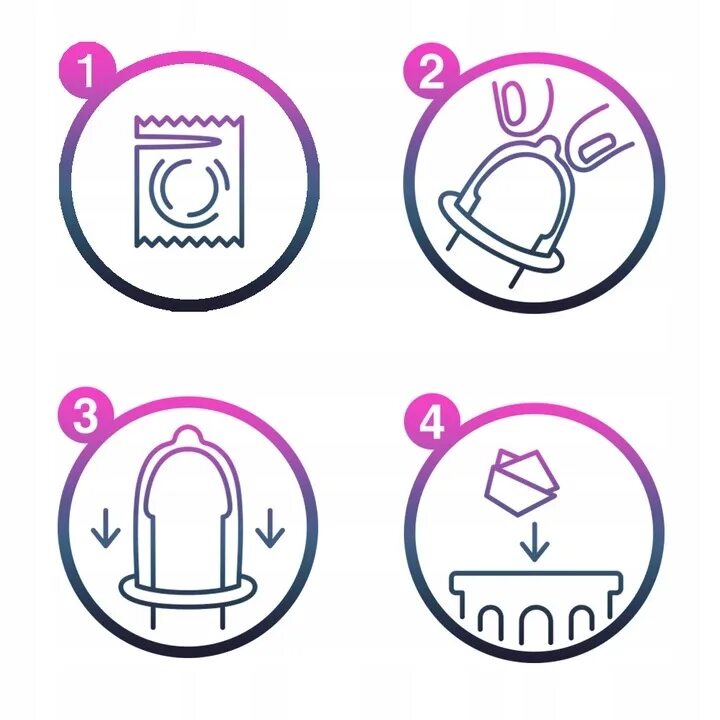 1

2

3

4