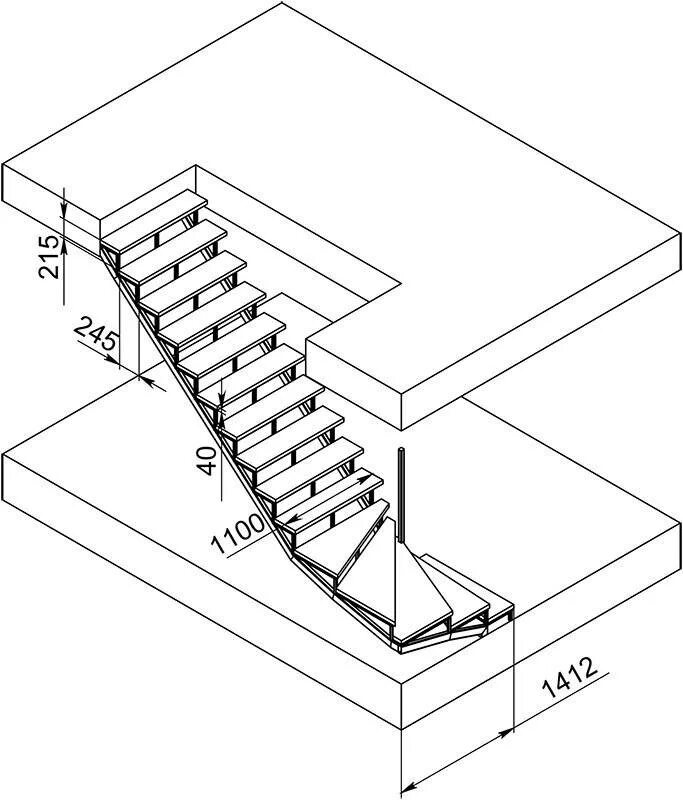 215
245
40
1100
1412