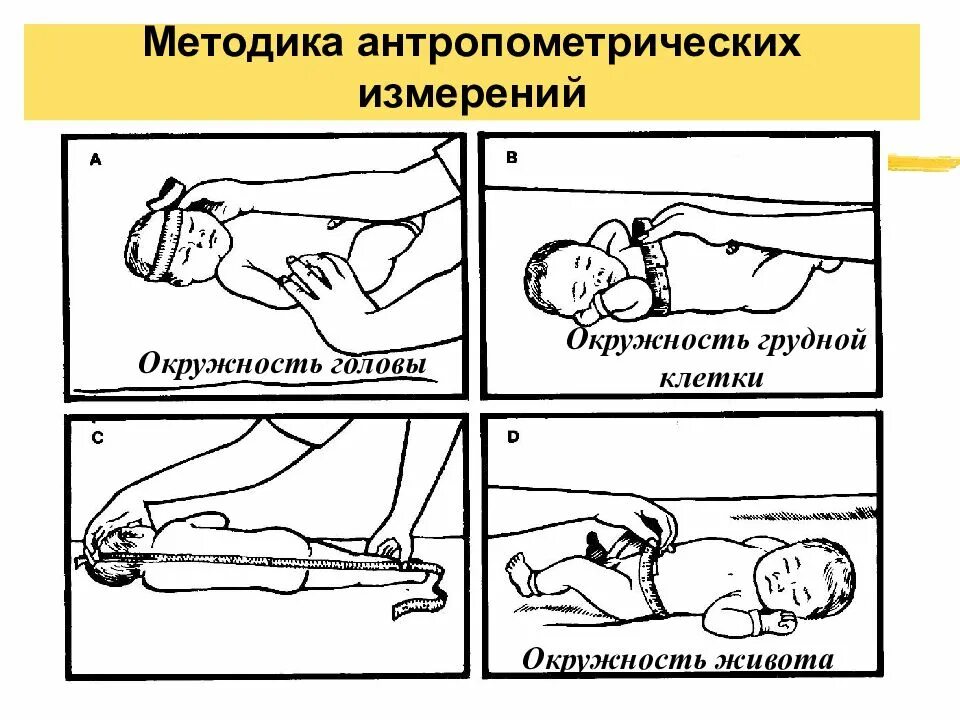 Методика антропометрических измерений

A

Окружность головы

B

Окружность грудной клетки

C

D

Окружность живота