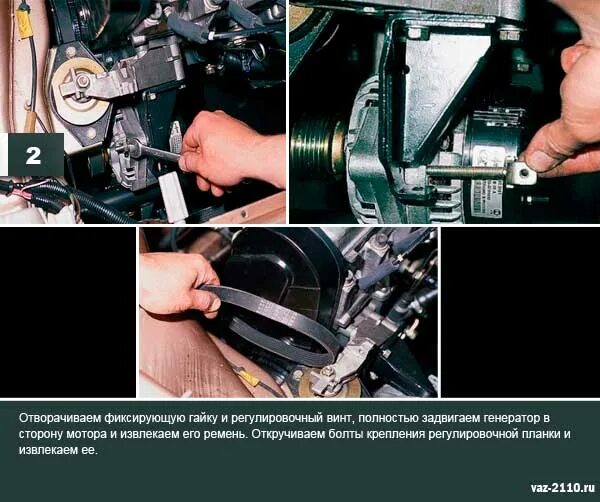 2

Отворачиваем фиксирующую гайку и регулировочный винт, полностью задвигаем генератор в сторону мотора и извлекаем его ремень. Откручиваем болты крепления регулировочной планки и извлекаем ее.

vaz-2110.ru