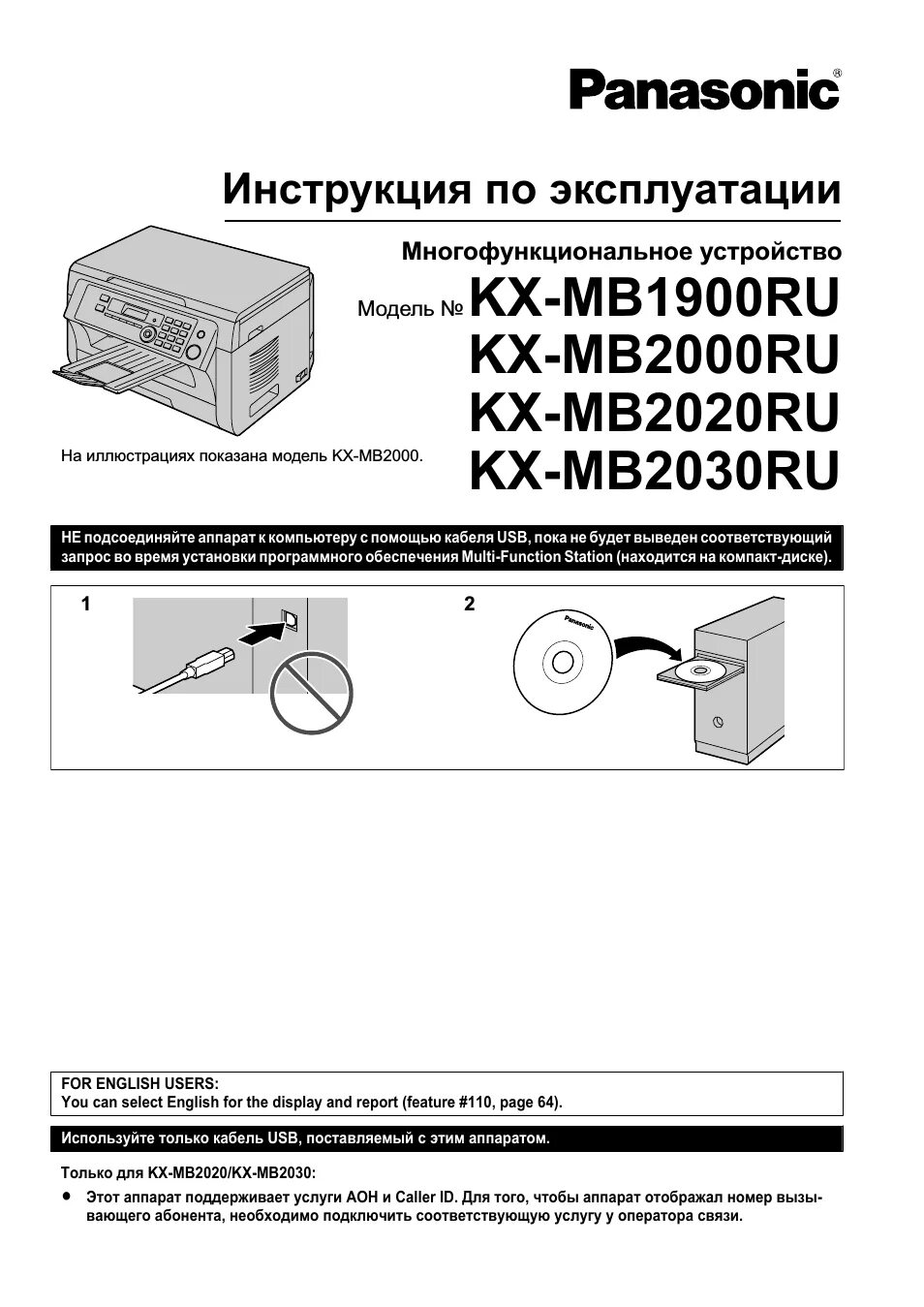 Panasonic®

Инструкция по эксплуатации

Многофункциональное устройство

Модель № KX-MB1900RU
KX-MB2000RU
KX-MB2020RU
KX-MB2030RU

На иллюстрациях показана модель KX-MB2000.

НЕ подсоединяйте аппарат к компьютеру с помощью кабеля USB, пока не будет выведен соответствующий запрос во время установки программного обеспечения Multi-Function Station (находится на компакт-диске).

1

2

Panasonic

FOR ENGLISH USERS:
You can select English for the display and report (feature #110, page 64).

Используйте только кабель USB, поставляемый с этим аппаратом.

Только для KX-MB2020/KX-MB2030:

● Этот аппарат поддерживает услуги АОН и Caller ID. Для того, чтобы аппарат отображал номер вызывающего абонента, необходимо подключить соответствующую услугу у оператора связи.