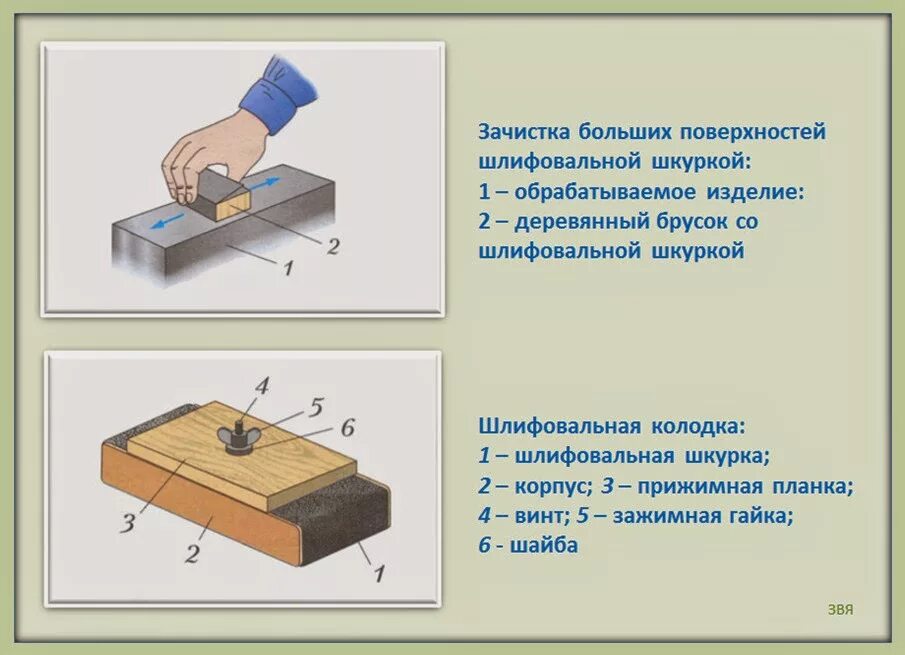 2

1

Зачистка больших поверхностей шлифовальной шкуркой:
1 – обрабатываемое изделие:
2 – деревянный брусок со шлифовальной шкуркой

4
5
6
3
2
1

Шлифовальная колодка:
1 – шлифовальная шкурка;
2 – корпус; 3 – прижимная планка;
4 – винт; 5 – зажимная гайка;
6 - шайба

ЗВЯ