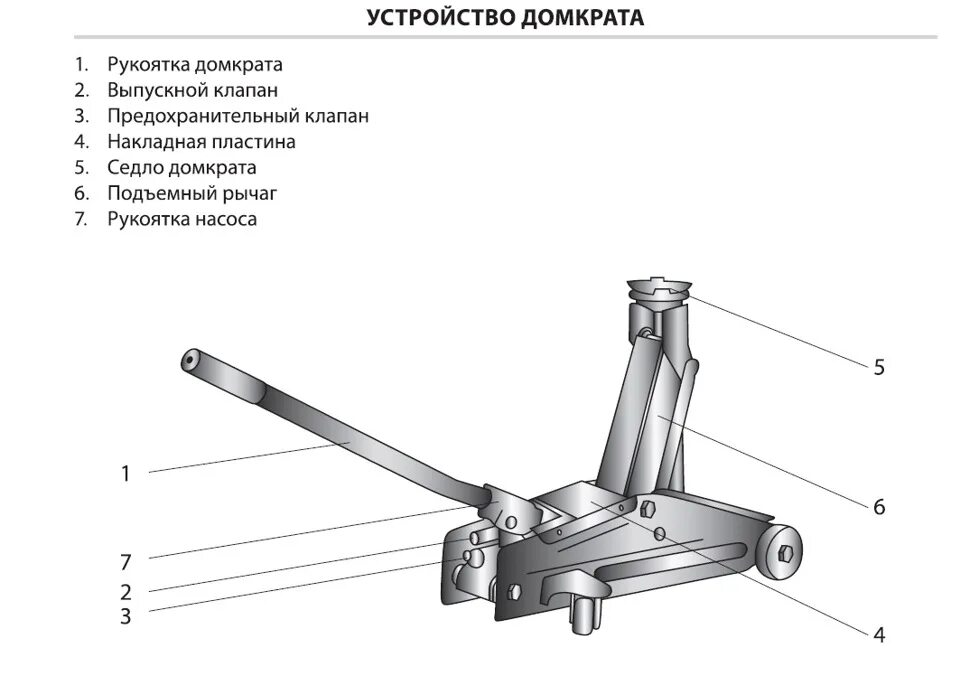 УСТРОЙСТВО ДОМКРАТА

1. Рукоятка домкрата
2. Выпускной клапан
3. Предохранительный клапан
4. Накладная пластина
5. Седло домкрата
6. Подъемный рычаг
7. Рукоятка насоса

5
1
6
7
2
3
4